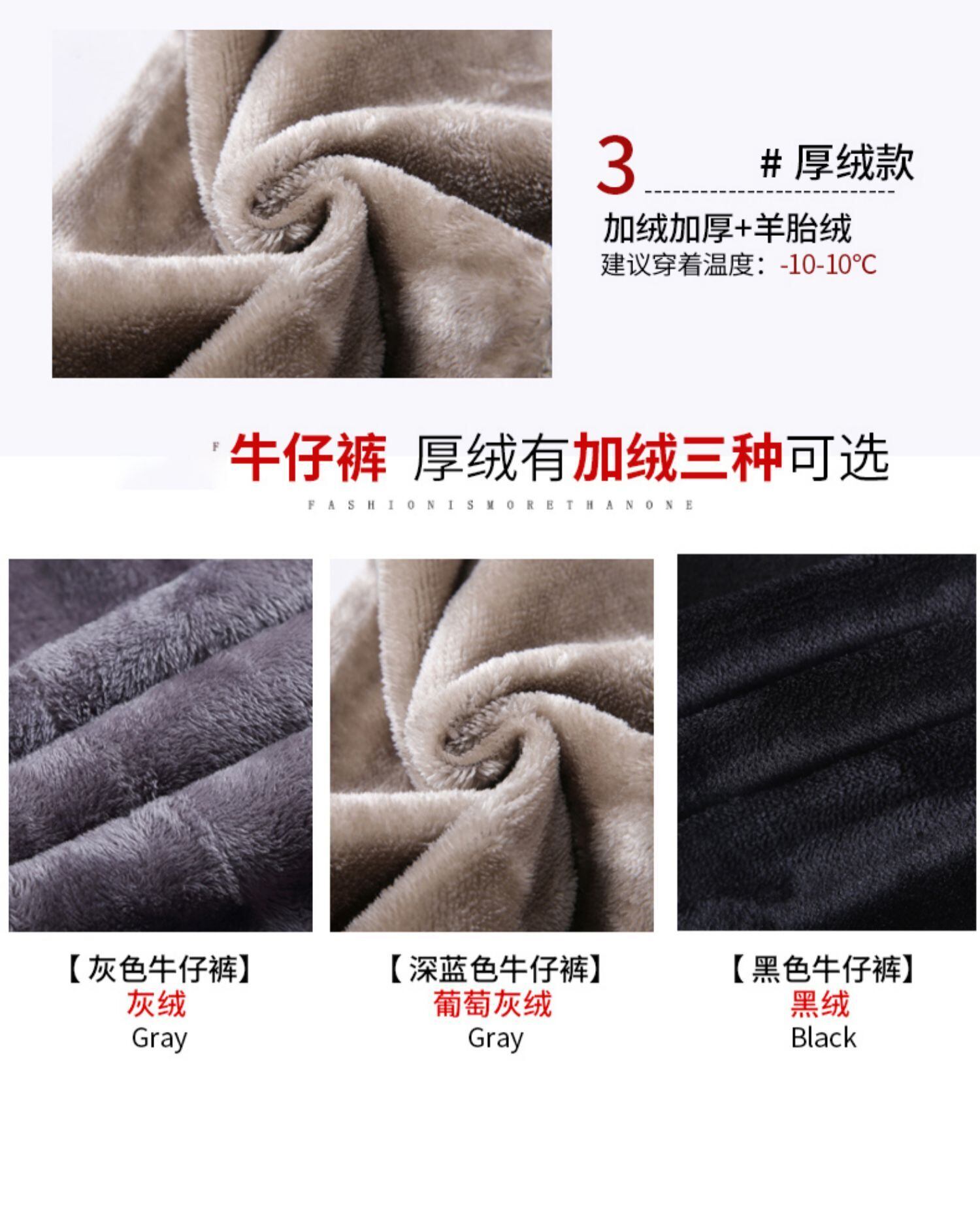 3

# 厚绒款

加绒加厚+羊胎绒
建议穿着温度：-10-10°C

F 牛仔裤 厚绒有加绒三种可选

FASHIONISMORETHANONE

【灰色牛仔裤】
灰绒
Gray

【深蓝色牛仔裤】
葡萄灰绒
Gray

【黑色牛仔裤】
黑绒
Black