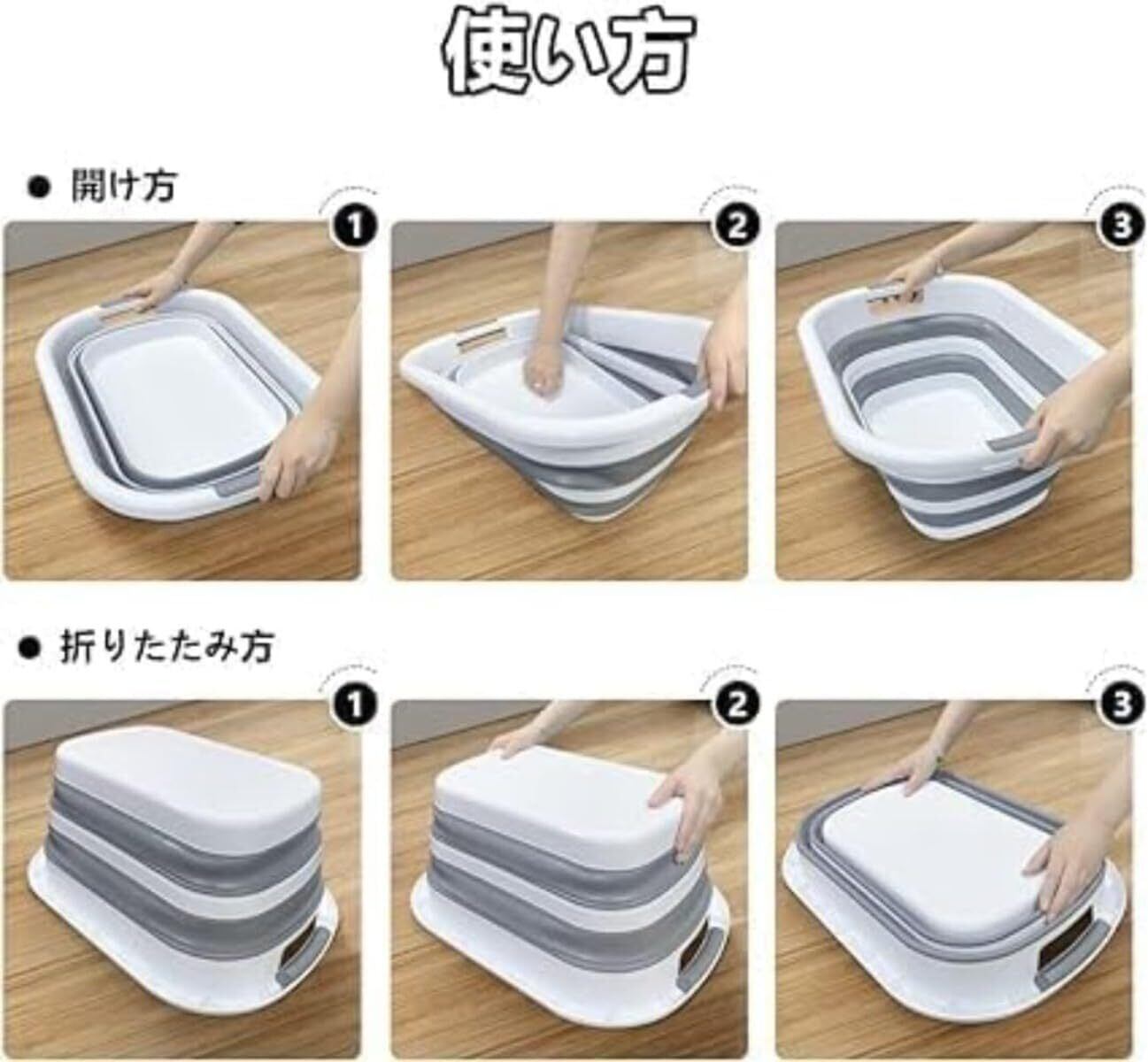 使い方

● 開け方

1

2

3

● 折りたたみ方

1

2

3