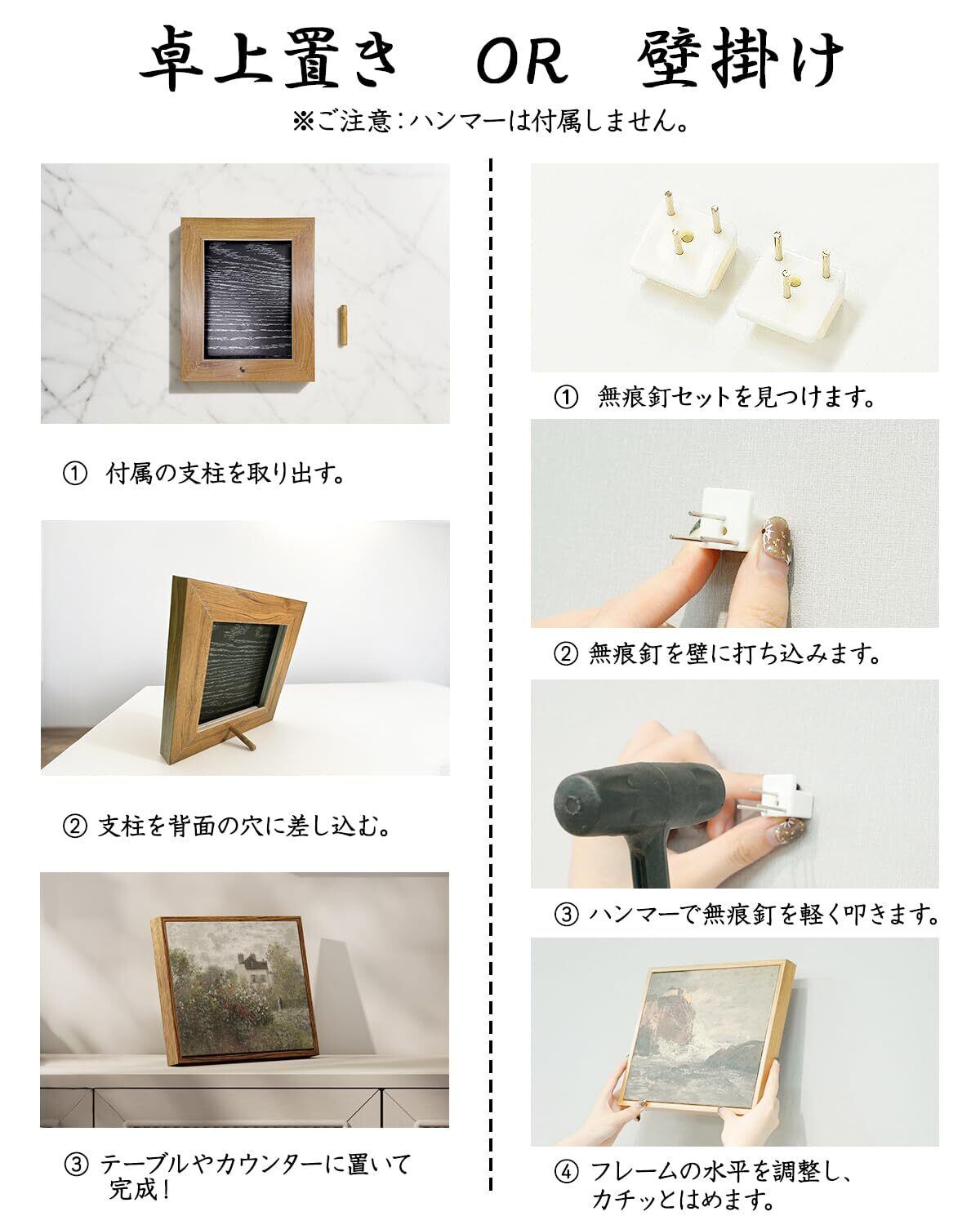 卓上置き OR 壁掛け

※ご注意：ハンマーは付属しません。

① 付属の支柱を取り出す。

② 支柱を背面の穴に差し込む。

③ テーブルやカウンターに置いて完成！

① 無痕釘セットを見つけます。

② 無痕釘を壁に打ち込みます。

③ ハンマーで無痕釘を軽く叩きます。

④ フレームの水平を調整し、カチッとはめます。