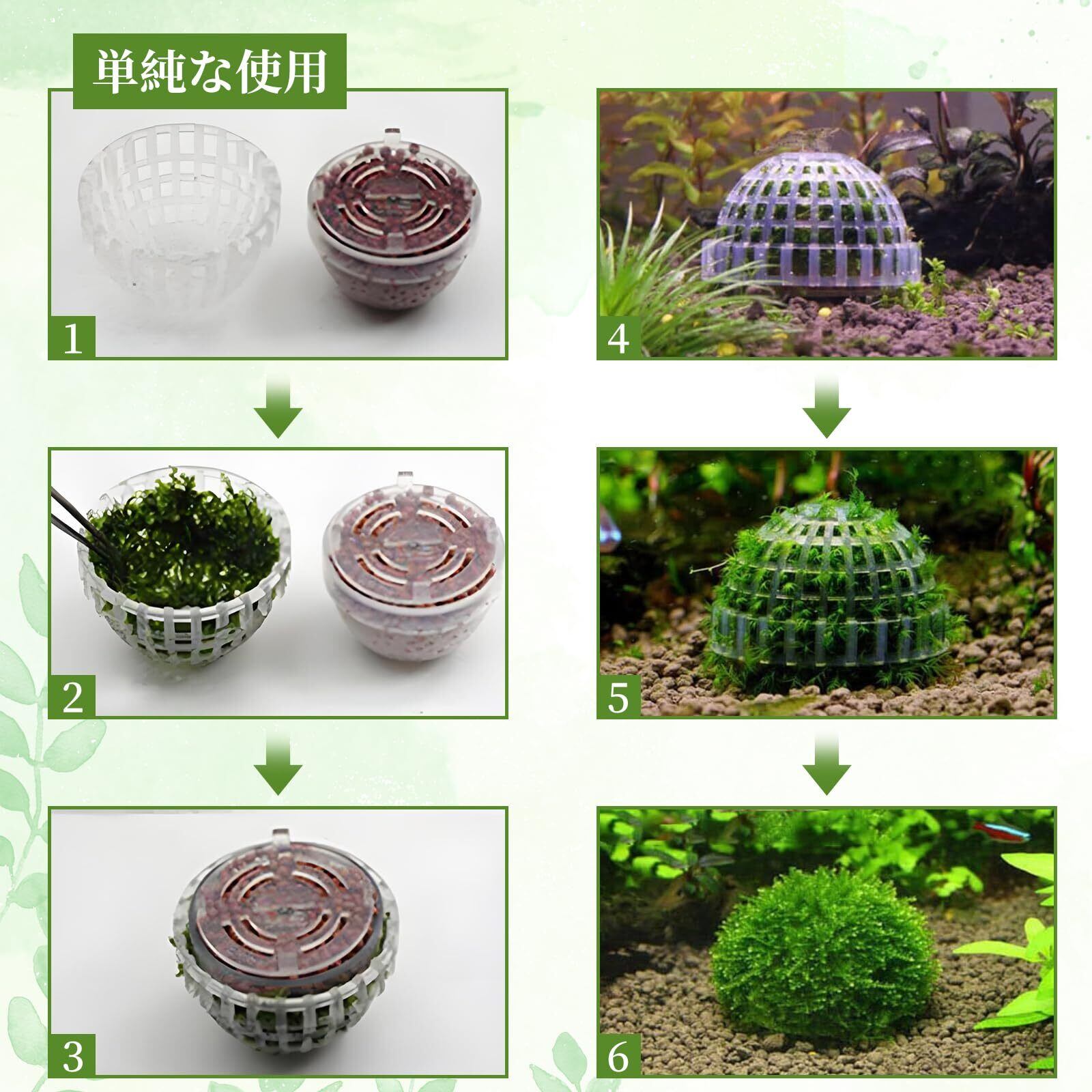 単純な使用

1

2

3

4

5

6