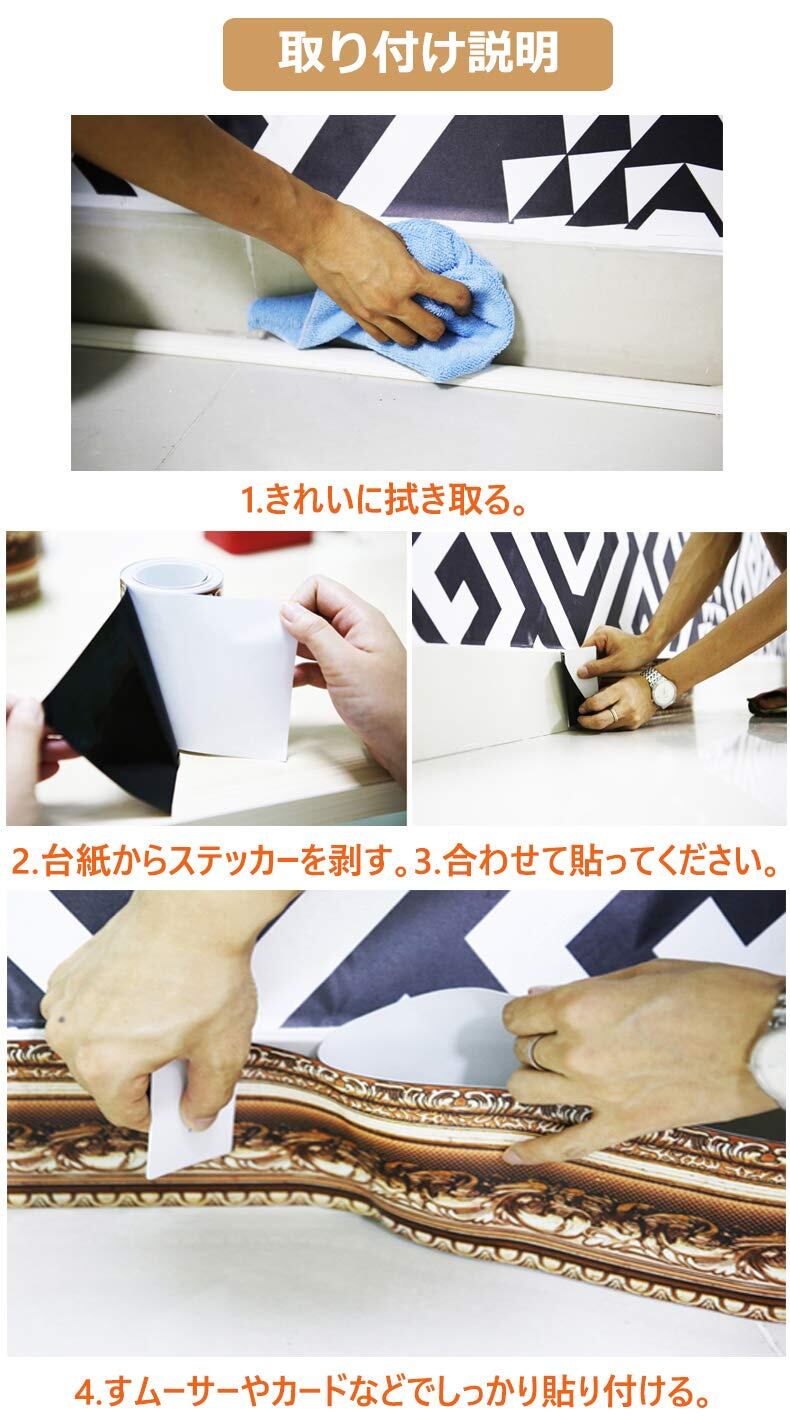 取り付け説明

1.きれいに拭き取る。

2.台紙からステッカーを剥す。3.合わせて貼ってください。

4.すムーサーやカードなどでしっかり貼り付ける。