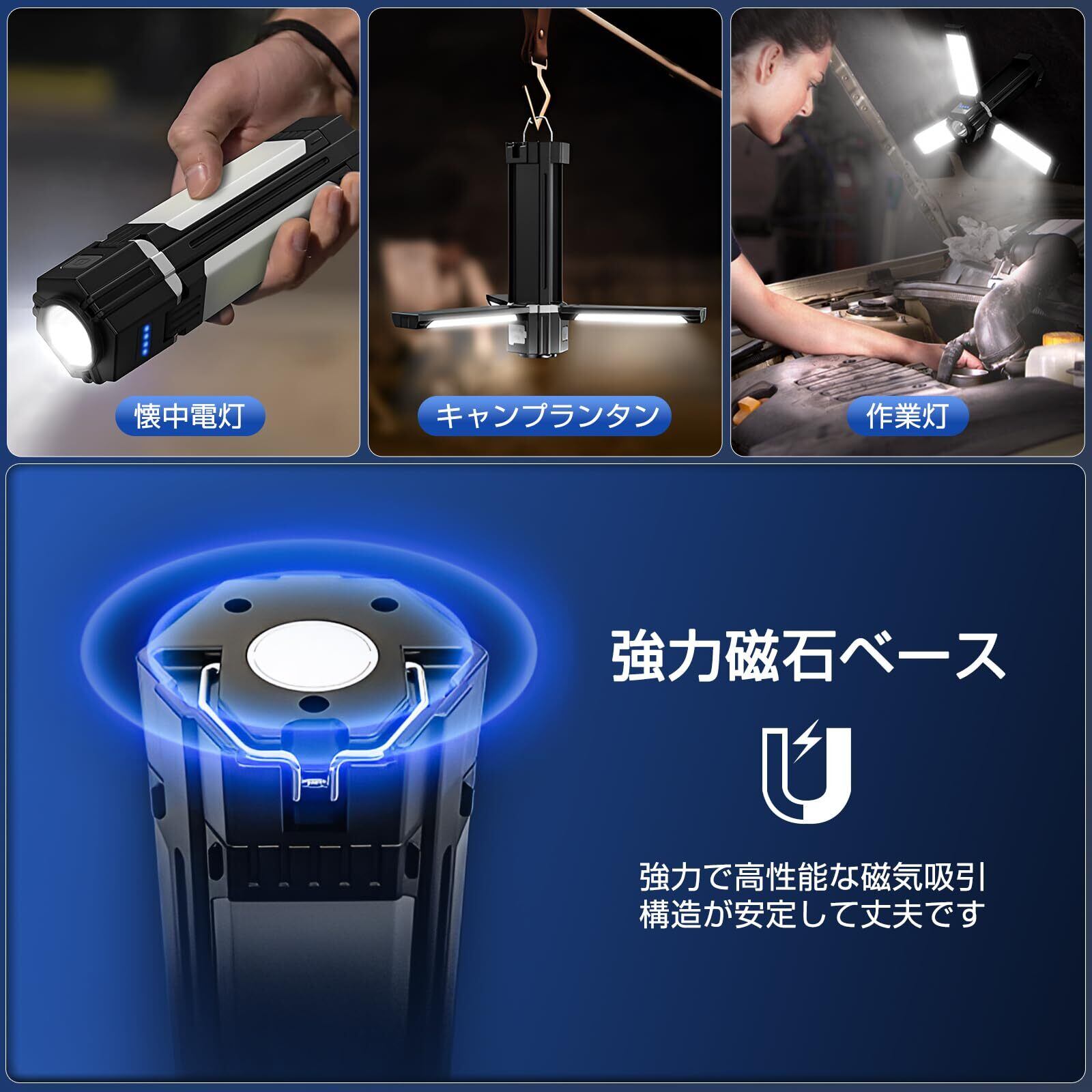 懐中電灯

キャンプランタン

作業灯

強力磁石ベース

強力で高性能な磁気吸引
構造が安定して丈夫です