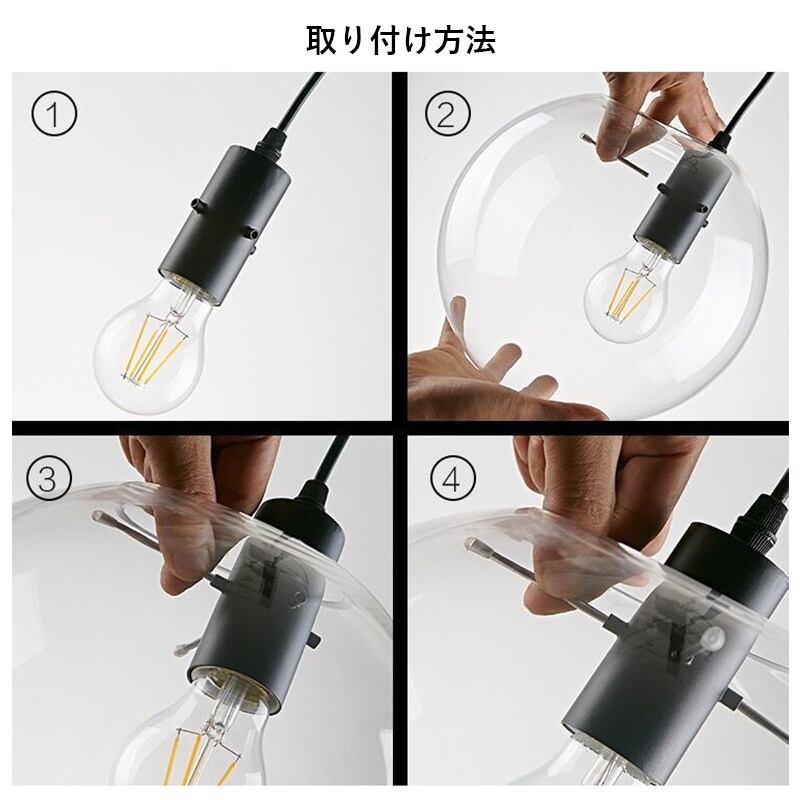 取り付け方法

①

②

③

④