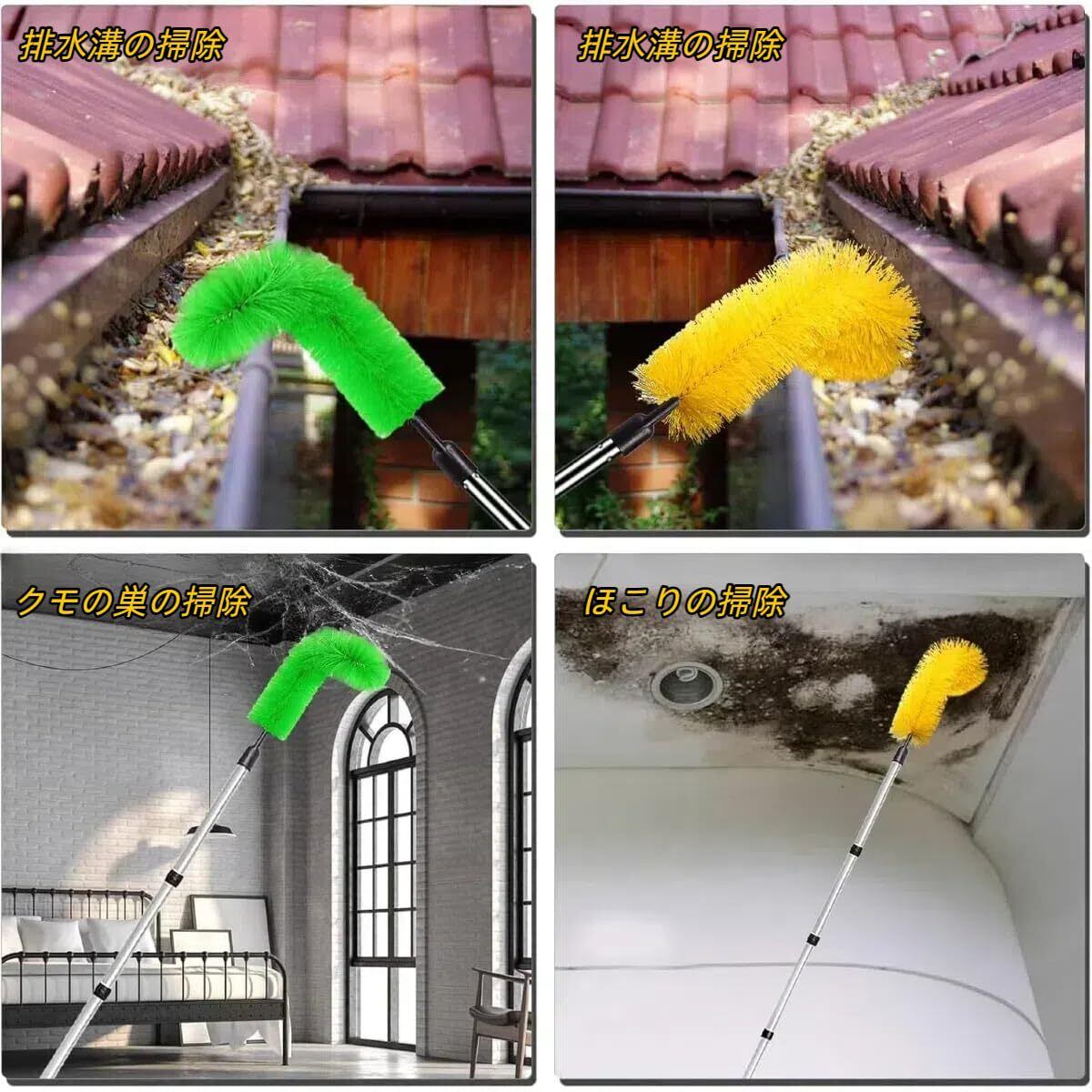 排水溝の掃除

排水溝の掃除

クモの巣の掃除

ほこりの掃除