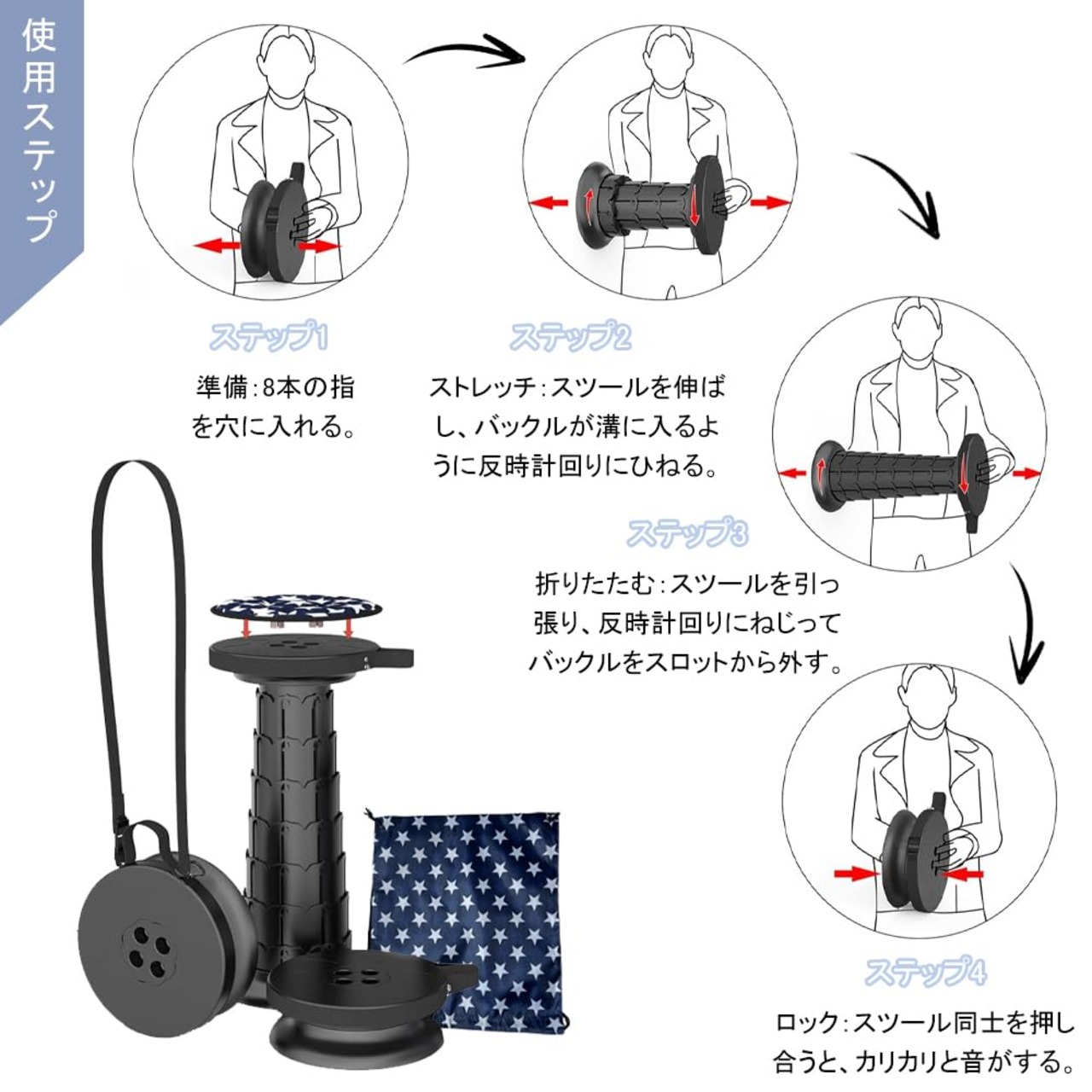 使用ステップ

ステップ1

準備：8本の指を穴に入れる。

ステップ2

ストレッチ：スツールを伸ばし、バックルが溝に入るように反時計回りにひねる。

ステップ3

折りたたむ：スツールを引っ張り、反時計回りにねじってバックルをスロットから外す。

ステップ4

ロック：スツール同士を押し合うと、カリカリと音がする。