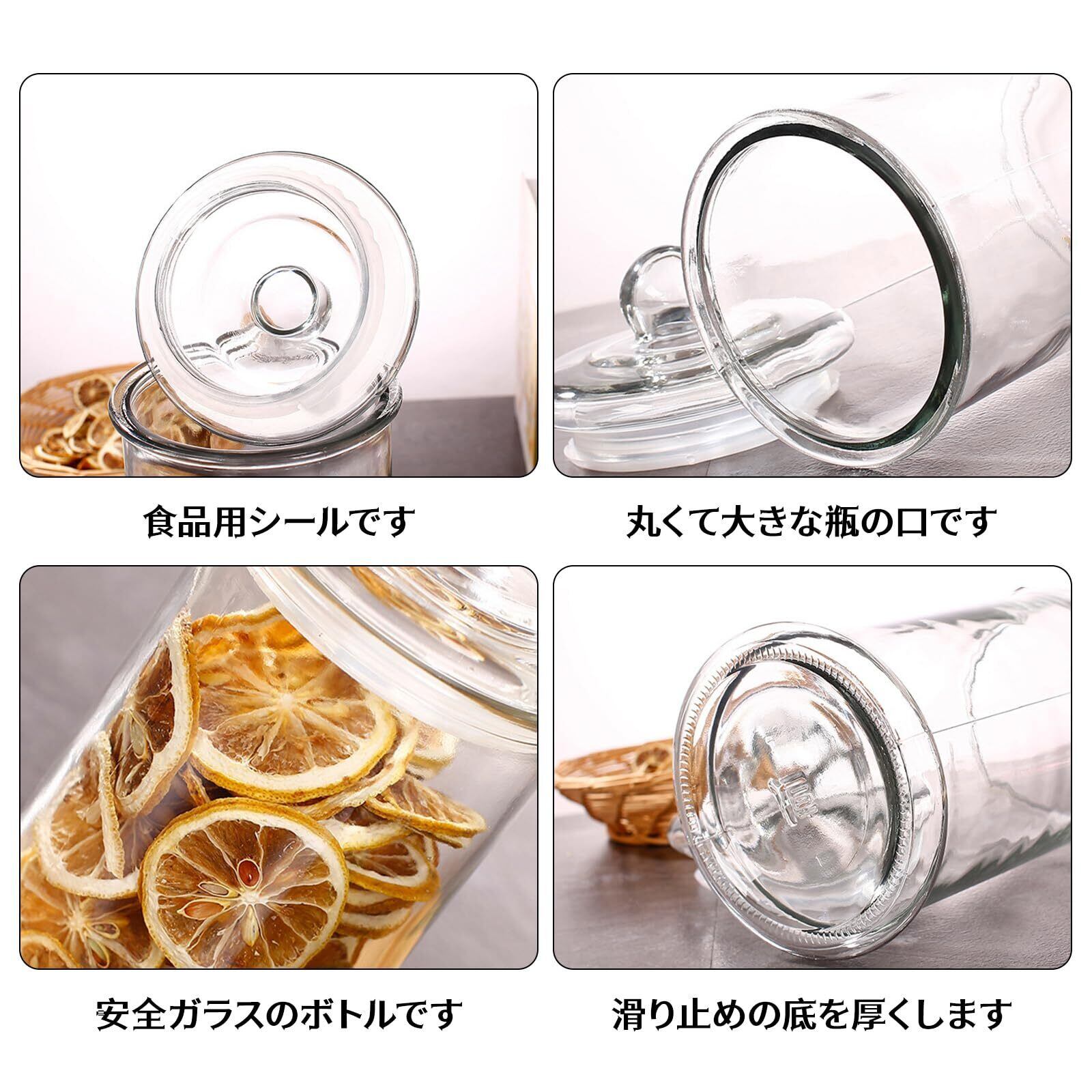 食品用シールです

丸くて大きな瓶の口です

安全ガラスのボトルです

滑り止めの底を厚くします