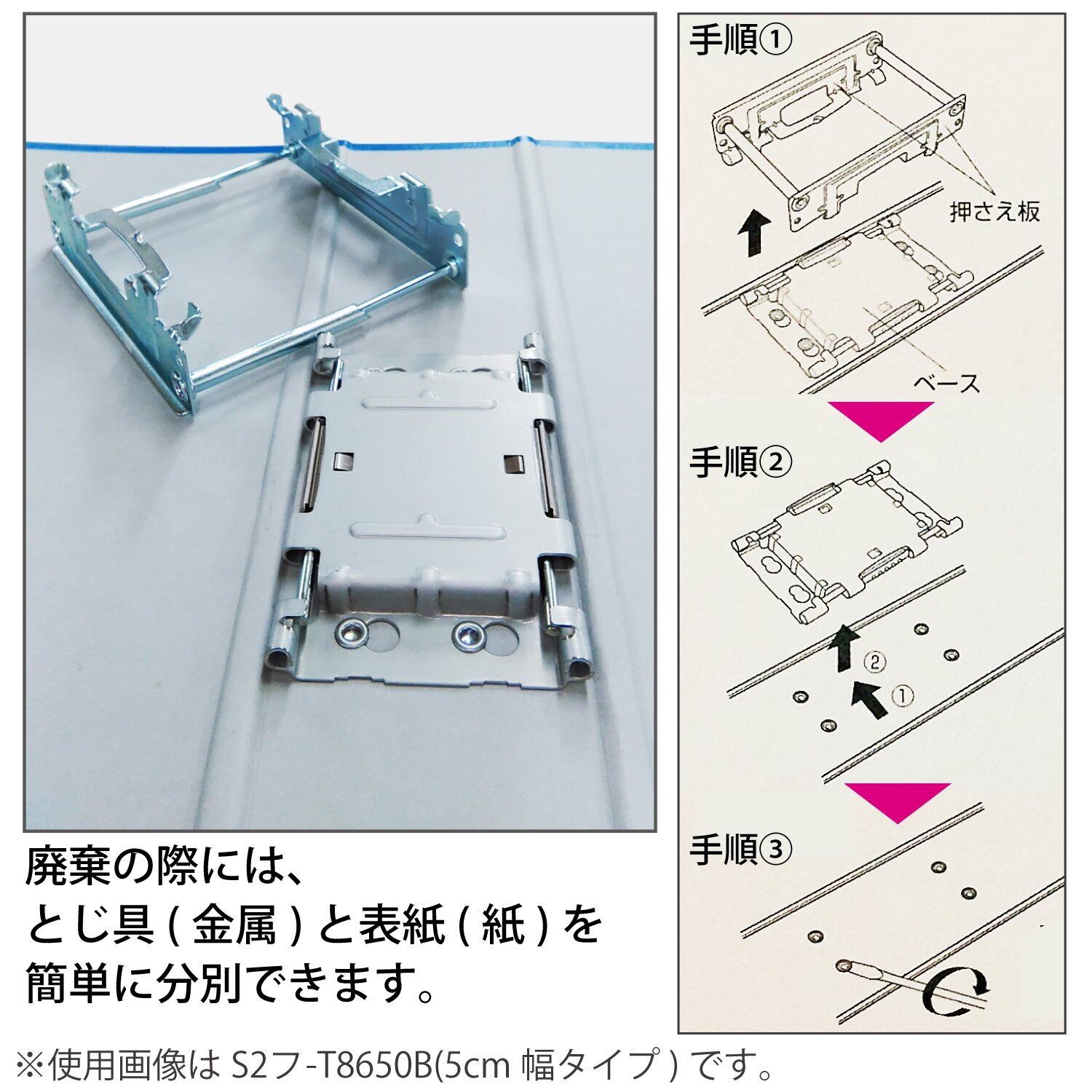 廃棄の際には、
とじ具 ( 金属 ) と表紙 ( 紙 ) を
簡単に分別できます。

手順①

押さえ板

ベース

手順②

②

①

手順③

※使用画像は S2フ-T8650B(5cm 幅タイプ ) です。