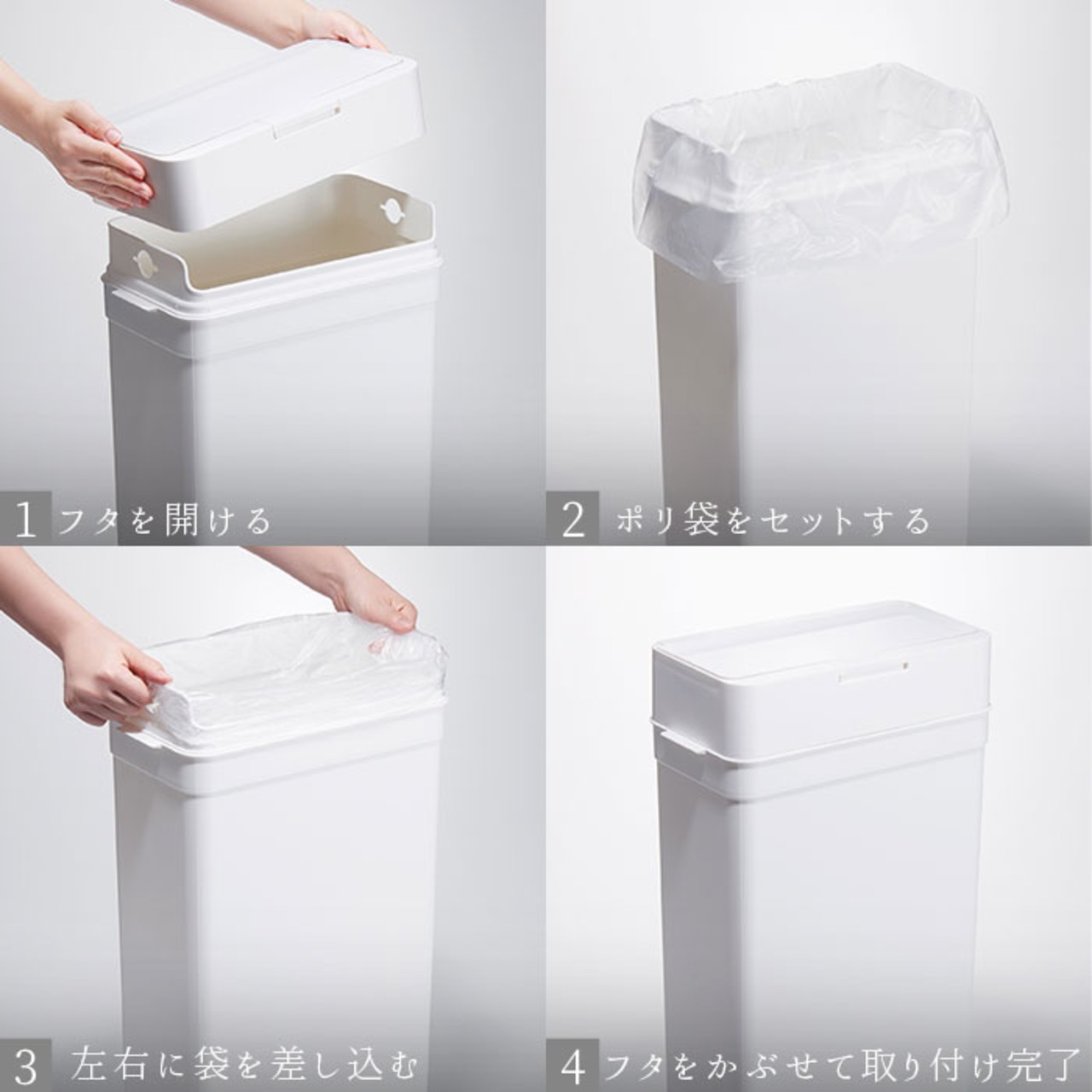 1 フタを開ける

2 ポリ袋をセットする

3 左右に袋を差し込む

4 フタをかぶせて取り付け完了