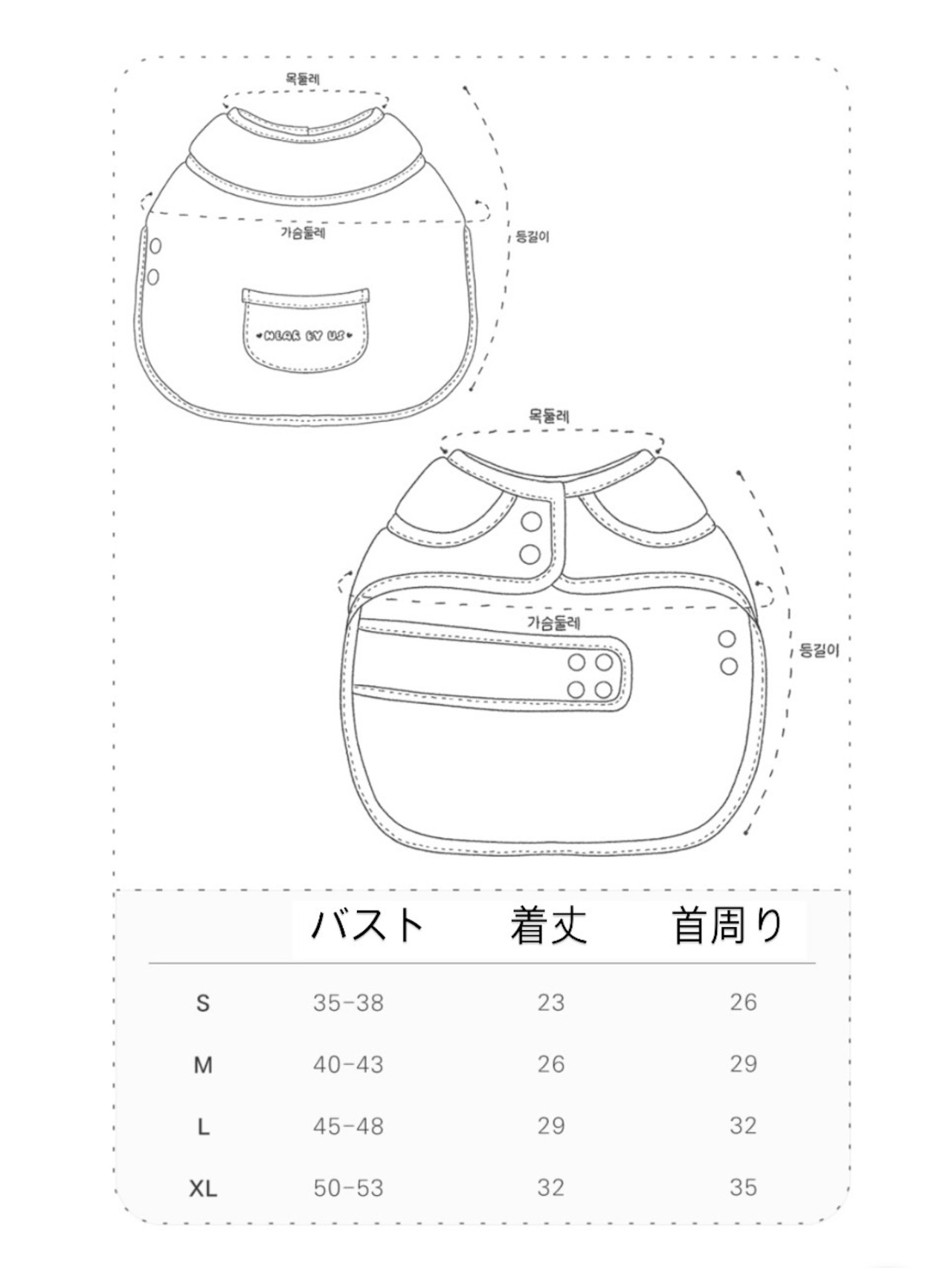 목둘레

가슴둘레

등길이

WEAR BY US

목둘레

가슴둘레

등길이

| | バスト | 着丈 | 首周り |
|---|---|---|---|
| S | 35-38 | 23 | 26 |
| M | 40-43 | 26 | 29 |
| L | 45-48 | 29 | 32 |
| XL | 50-53 | 32 | 35 |