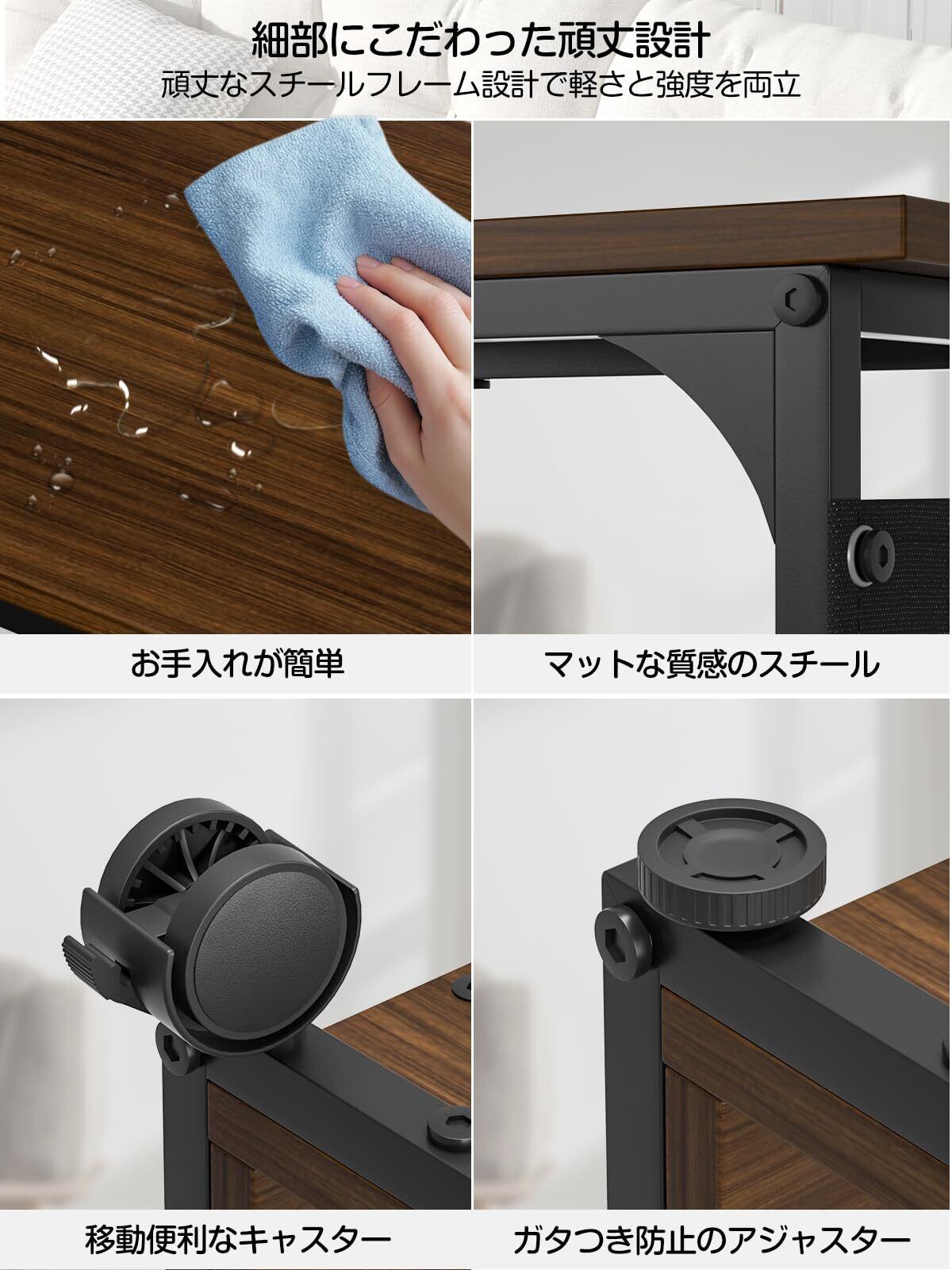 細部にこだわった頑丈設計
頑丈なスチールフレーム設計で軽さと強度を両立

お手入れが簡単

マットな質感のスチール

移動便利なキャスター

ガタつき防止のアジャスター