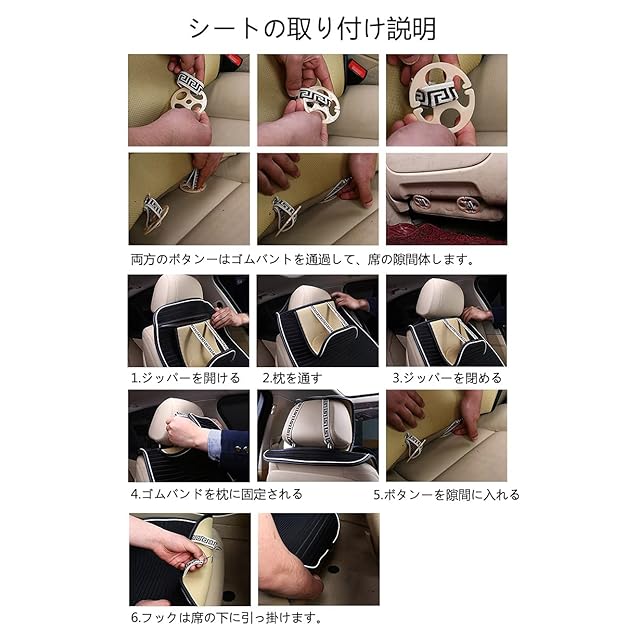 シートの取り付け説明

両方のボタンーはゴムバントを通過して、席の隙間体します。

1.ジッパーを開ける　2.枕を通す　3.ジッパーを閉める

4.ゴムバンドを枕に固定される　5.ボタンーを隙間に入れる

6.フックは席の下に引っ掛けます。