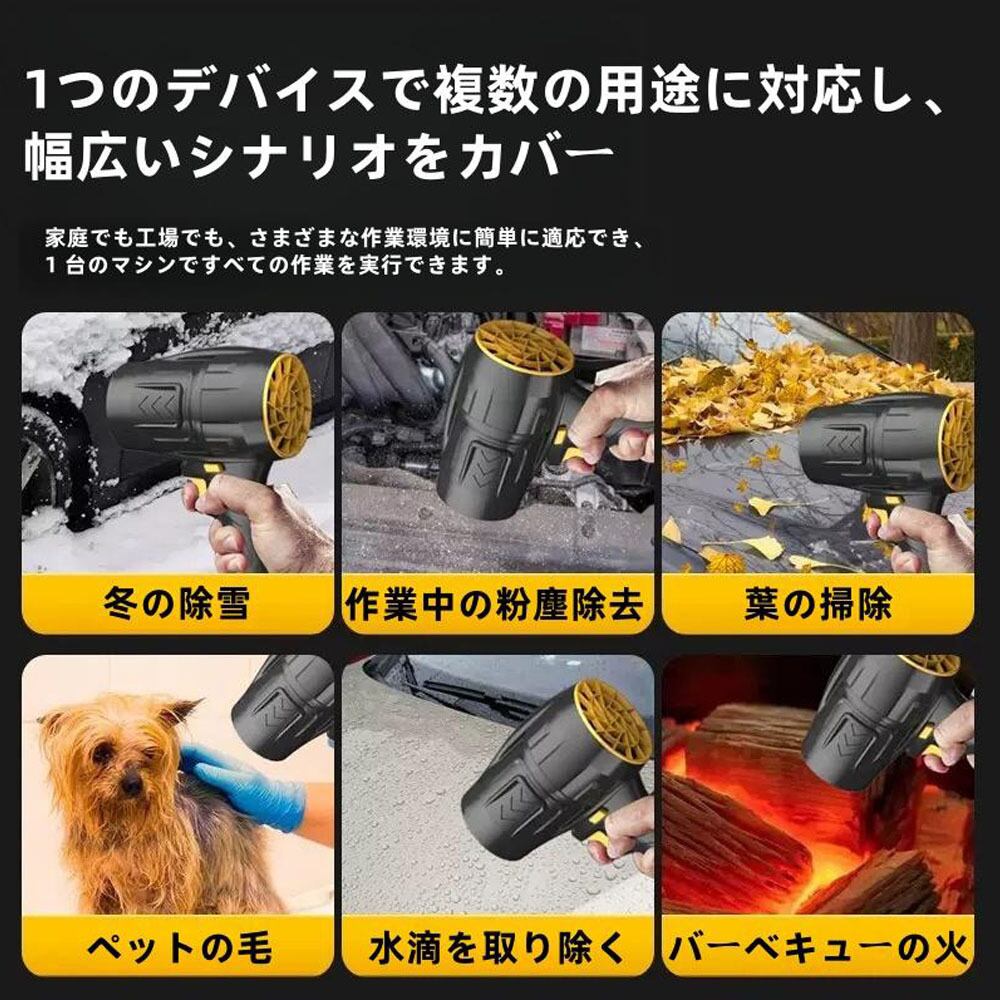 1つのデバイスで複数の用途に対応し、幅広いシナリオをカバー

家庭でも工場でも、さまざまな作業環境に簡単に適応でき、1台のマシンですべての作業を実行できます。

冬の除雪

作業中の粉塵除去

葉の掃除

ペットの毛

水滴を取り除く

バーベキューの火