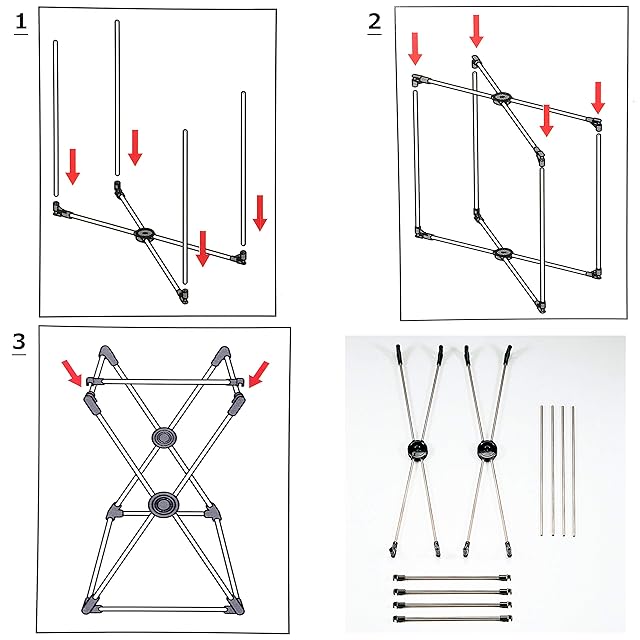 1

2

3