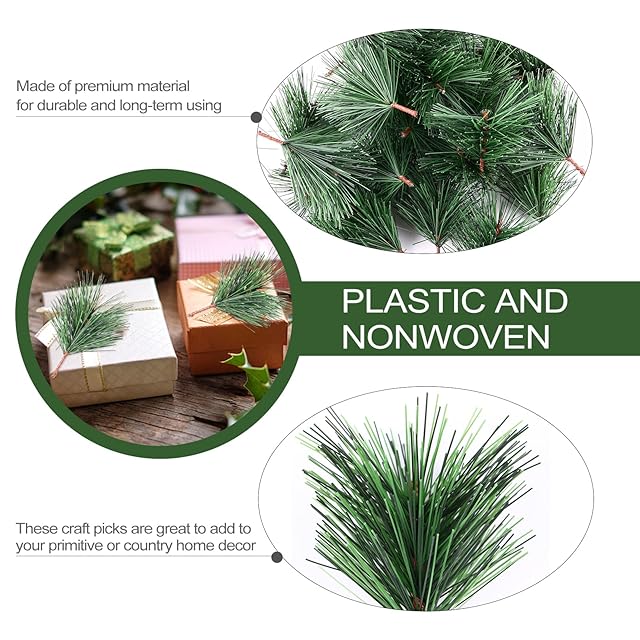 Made of premium material for durable and long-term using

PLASTIC AND NONWOVEN

These craft picks are great to add to your primitive or country home decor