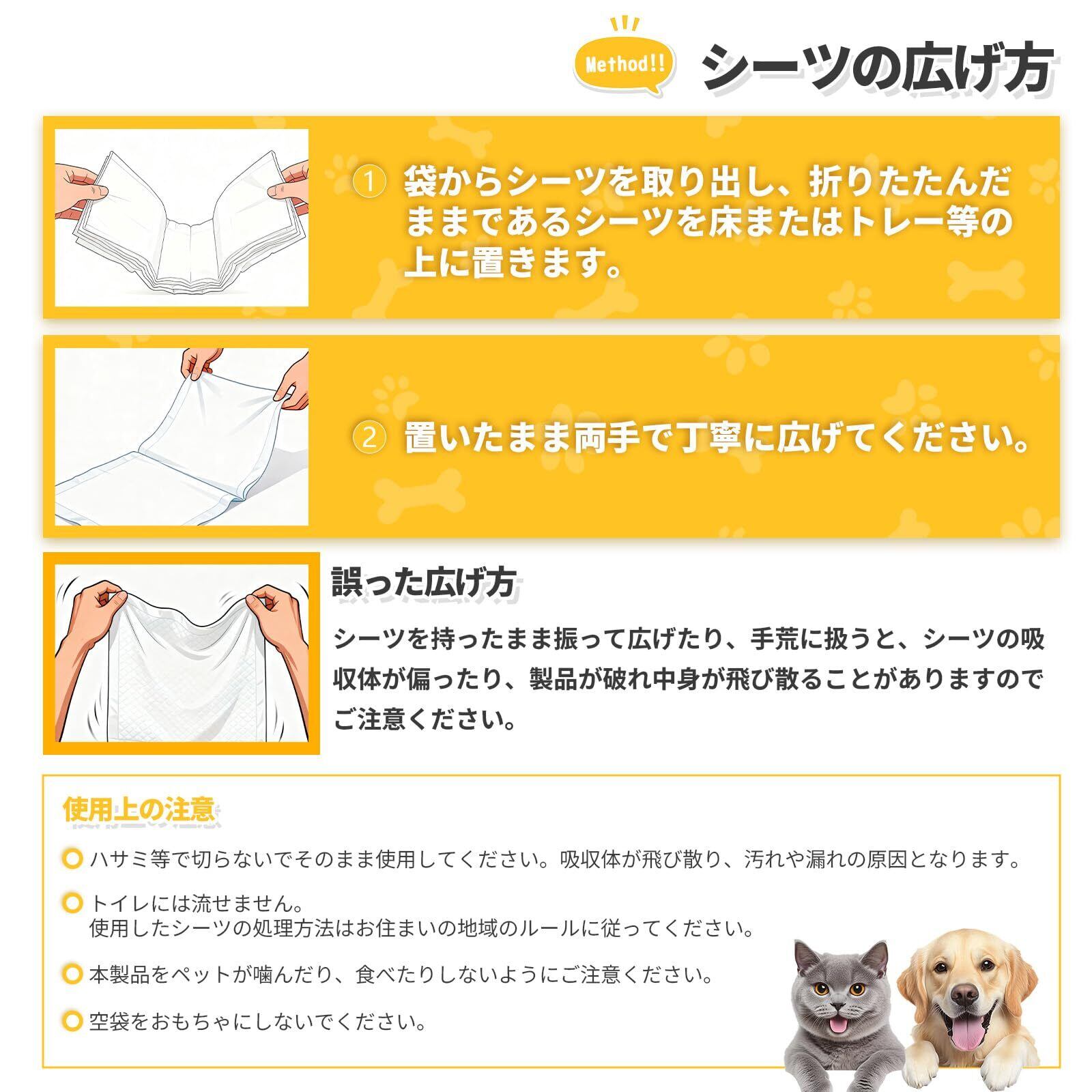 Method!!
シーツの広げ方

① 袋からシーツを取り出し、折りたたんだままであるシーツを床またはトレー等の上に置きます。

② 置いたまま両手で丁寧に広げてください。

誤った広げ方

シーツを持ったまま振って広げたり、手荒に扱うと、シーツの吸収体が偏ったり、製品が破れ中身が飛び散ることがありますのでご注意ください。

使用上の注意

ハサミ等で切らないでそのまま使用してください。吸収体が飛び散り、汚れや漏れの原因となります。

トイレには流せません。
使用したシーツの処理方法はお住まいの地域のルールに従ってください。

本製品をペットが噛んだり、食べたりしないようにご注意ください。

空袋をおもちゃにしないでください。