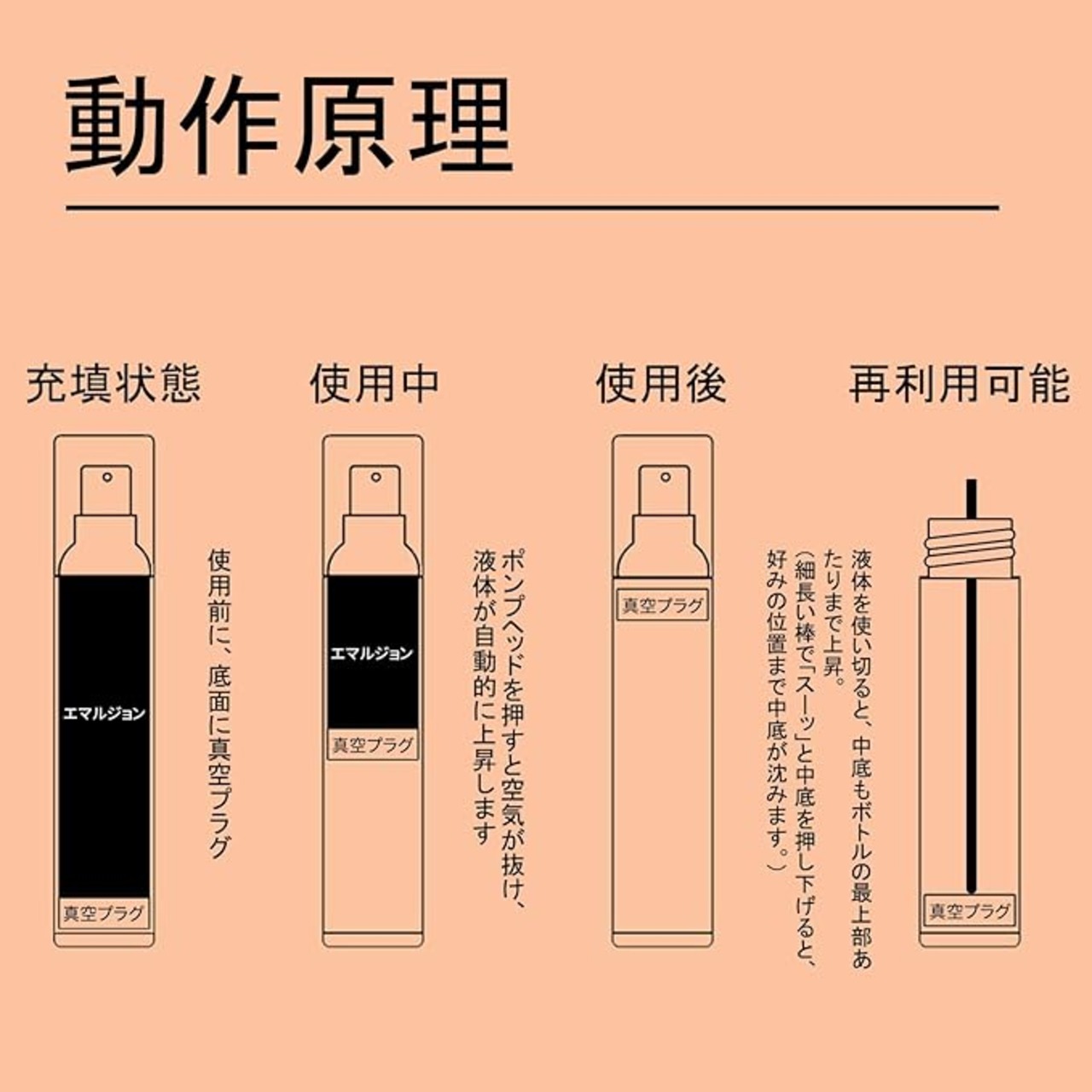 動作原理

充填状態

エマルジョン

真空プラグ

使用前に、底面に真空プラグ

使用中

エマルジョン

真空プラグ

ポンプヘッドを押すと空気が抜け、液体が自動的に上昇します

使用後

真空プラグ

液体を使い切ると、中底もボトルの最上部あたりまで上昇。
(細長い棒で「スーッ」と中底を押し下げると、好みの位置まで中底が沈みます。)

再利用可能

真空プラグ