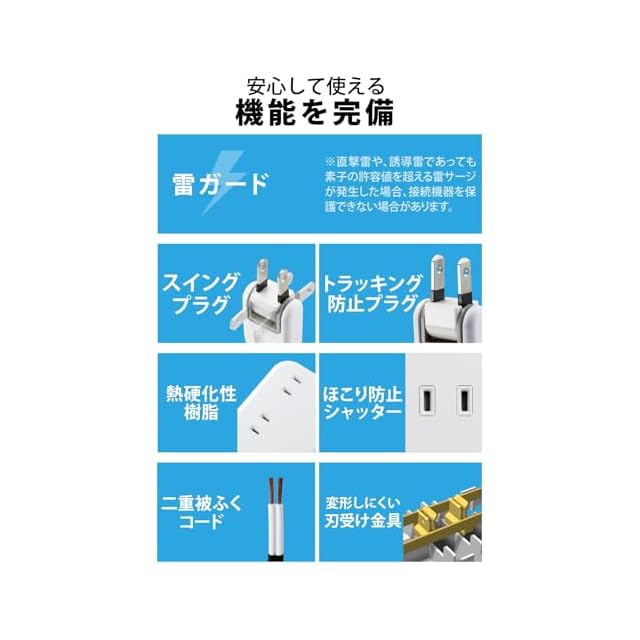 安心して使える
機能を完備

雷ガード

※直撃雷や、誘導雷であっても素子の許容値を超える雷サージが発生した場合、接続機器を保護できない場合があります。

スイングプラグ

トラッキング防止プラグ

熱硬化性樹脂

ほこり防止シャッター

二重被ふくコード

変形しにくい刃受け金具