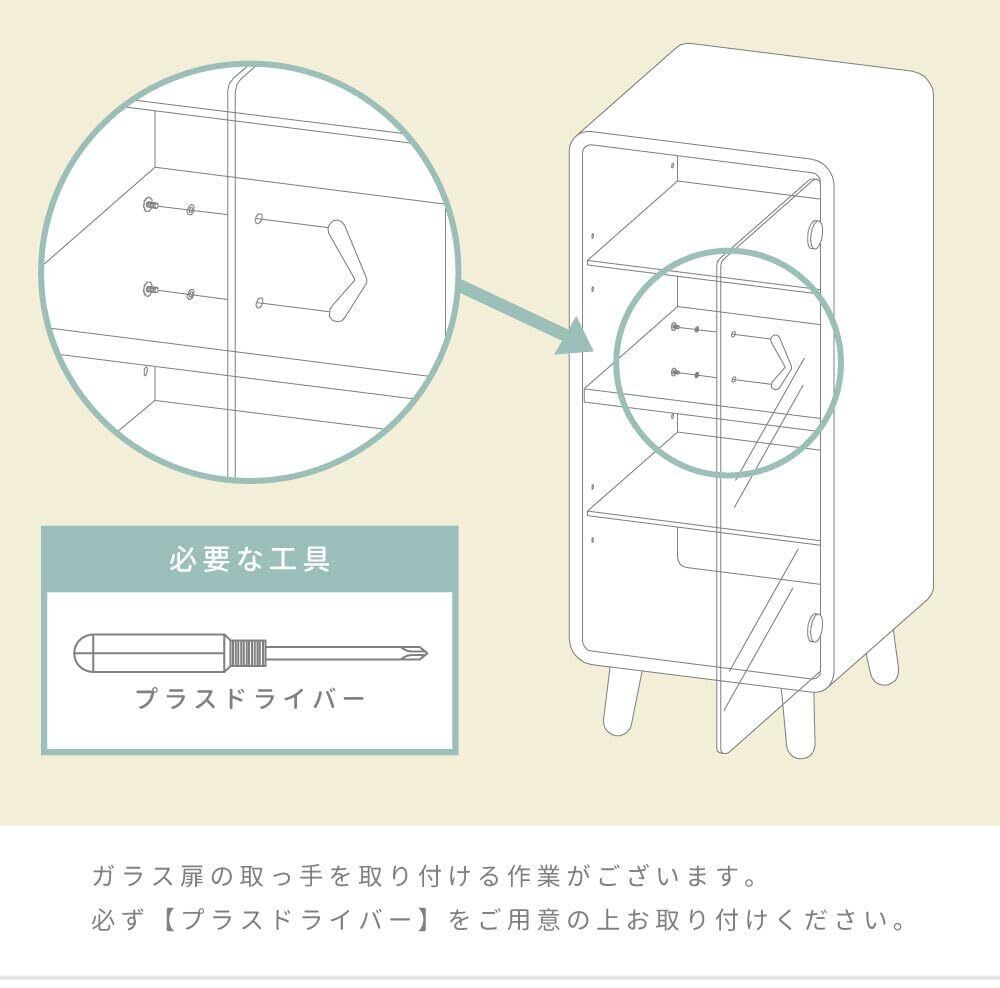 必要な工具

プラスドライバー

ガラス扉の取っ手を取り付ける作業がございます。
必ず【プラスドライバー】をご用意の上お取り付けください。