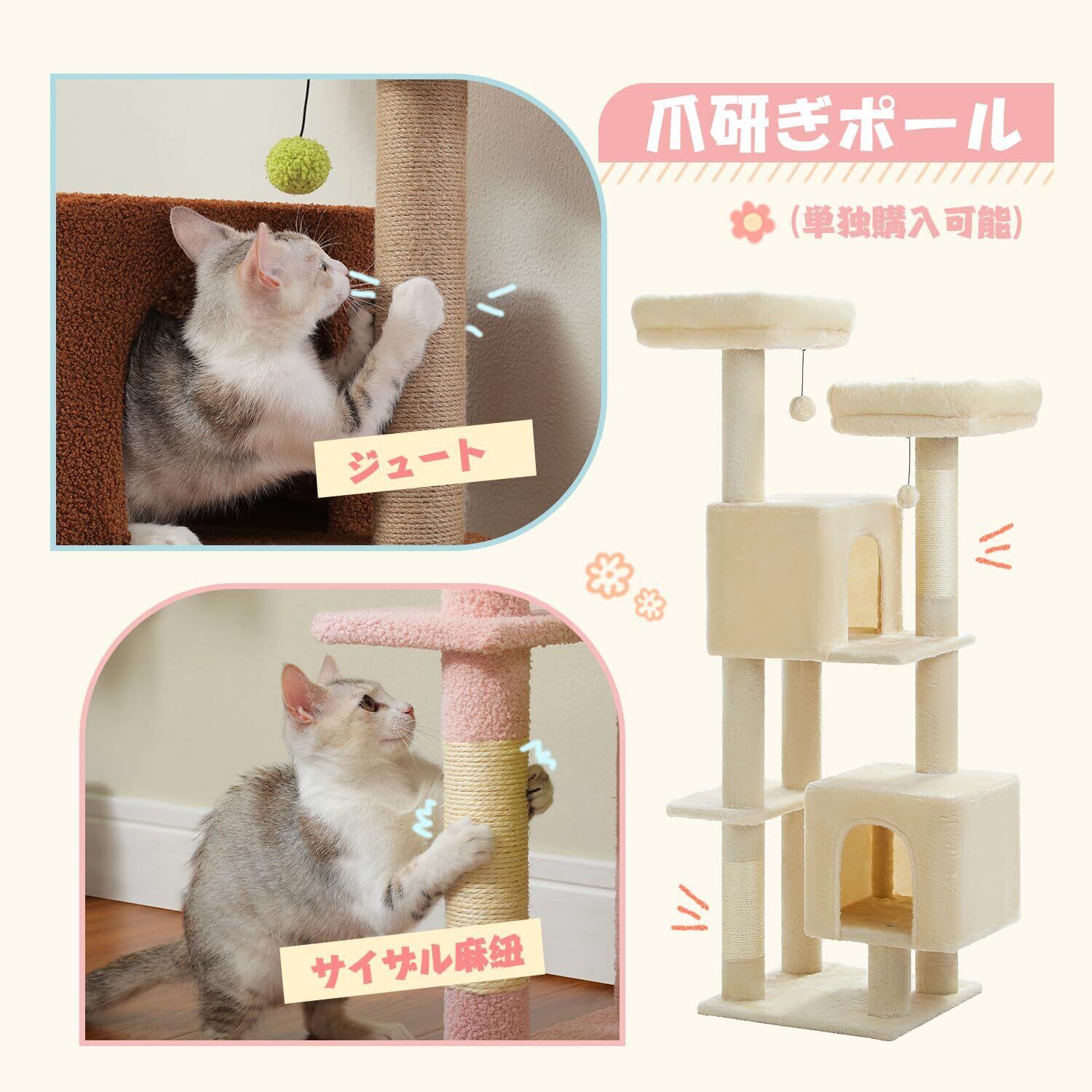 爪研ぎポール

(単独購入可能)

ジュート

サイザル麻紐