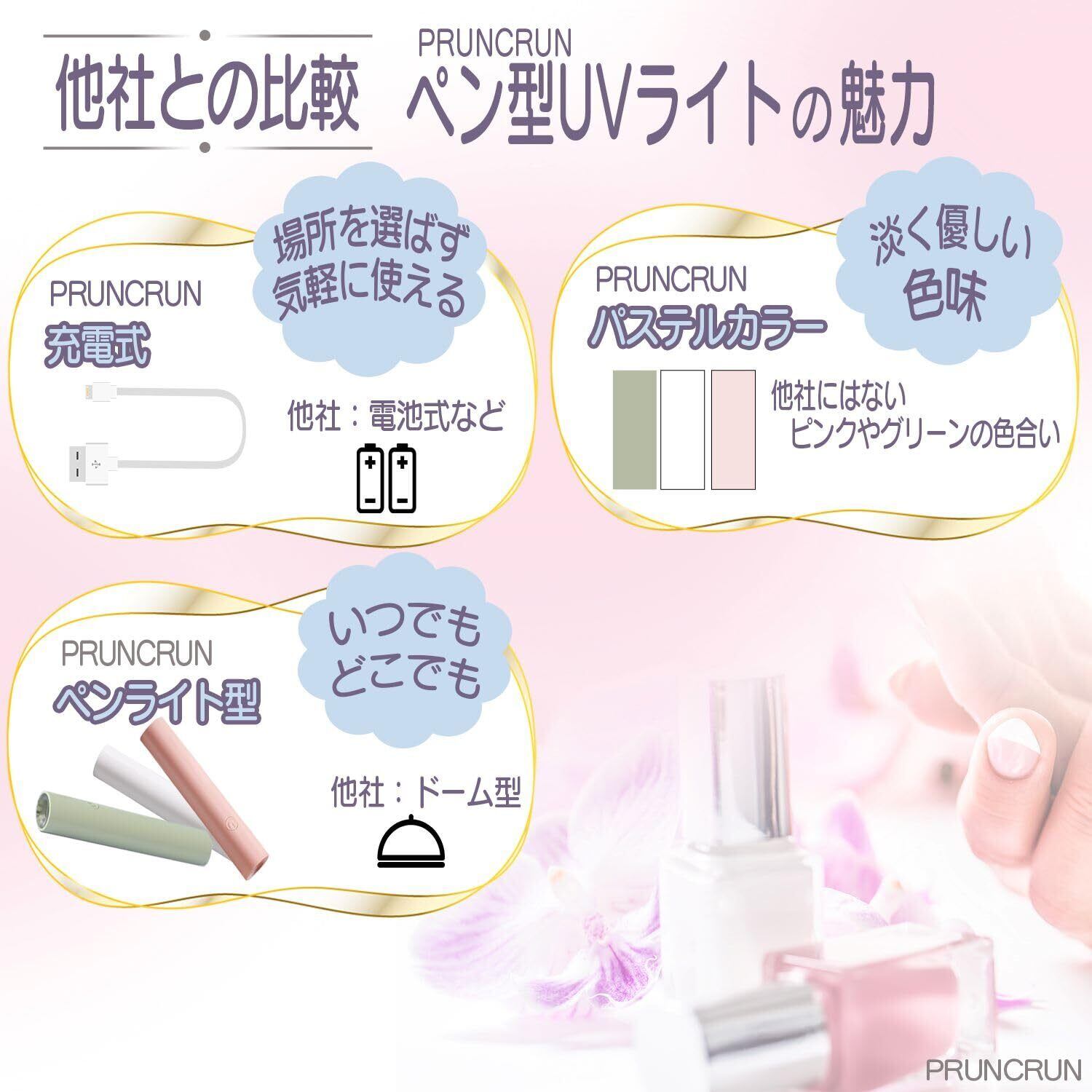 他社との比較

PRUNCRUN
ペン型UVライトの魅力

場所を選ばず気軽に使える

PRUNCRUN
充電式

他社：電池式など

淡く優しい色味

PRUNCRUN
パステルカラー

他社にはない
ピンクやグリーンの色合い

いつでもどこでも

PRUNCRUN
ペンライト型

他社：ドーム型

PRUNCRUN