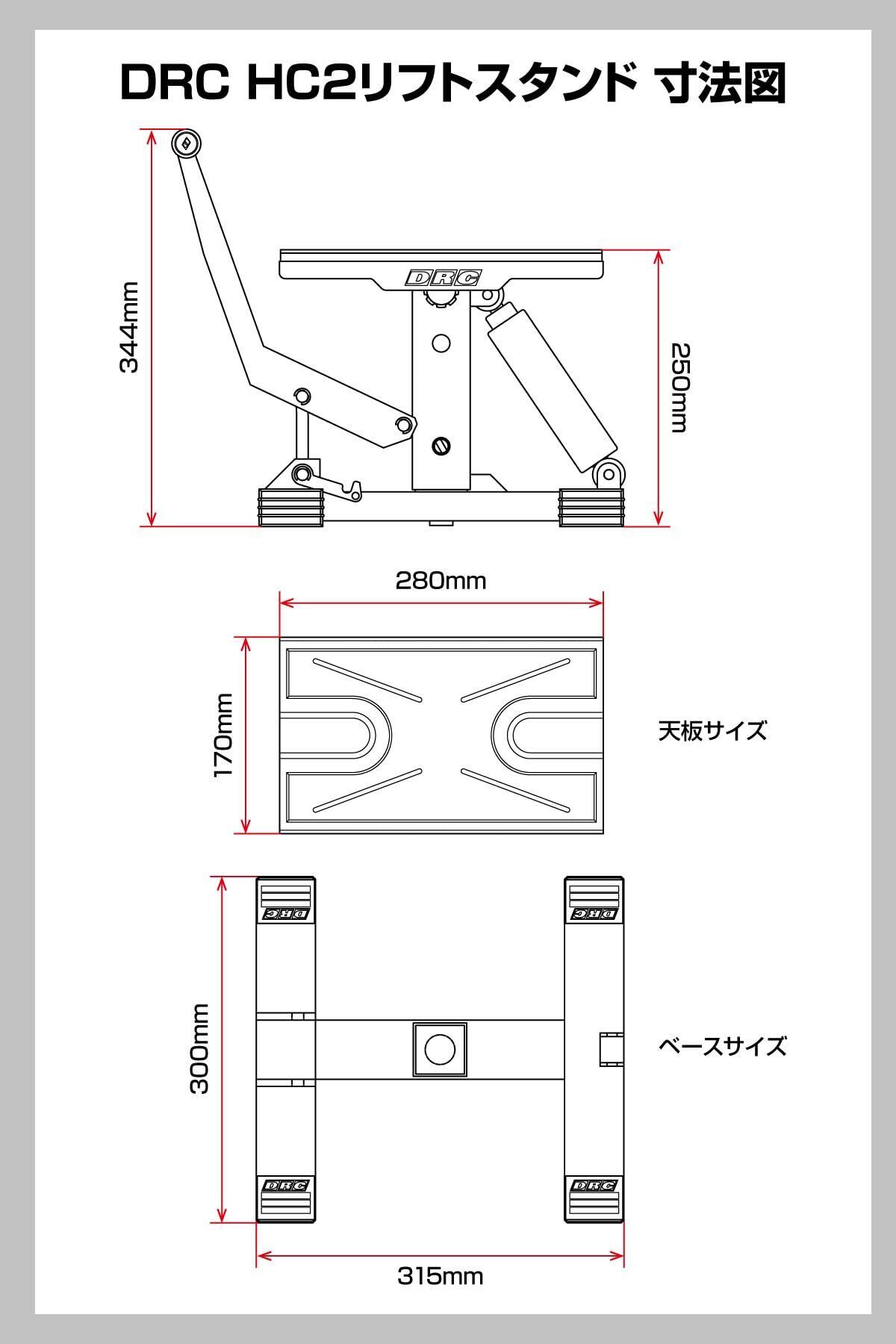 DRC HC2リフトスタンド 寸法図

344mm

DRC

250mm

280mm

170mm

天板サイズ

DRC

DRC

300mm

ベースサイズ

DRC

DRC

315mm