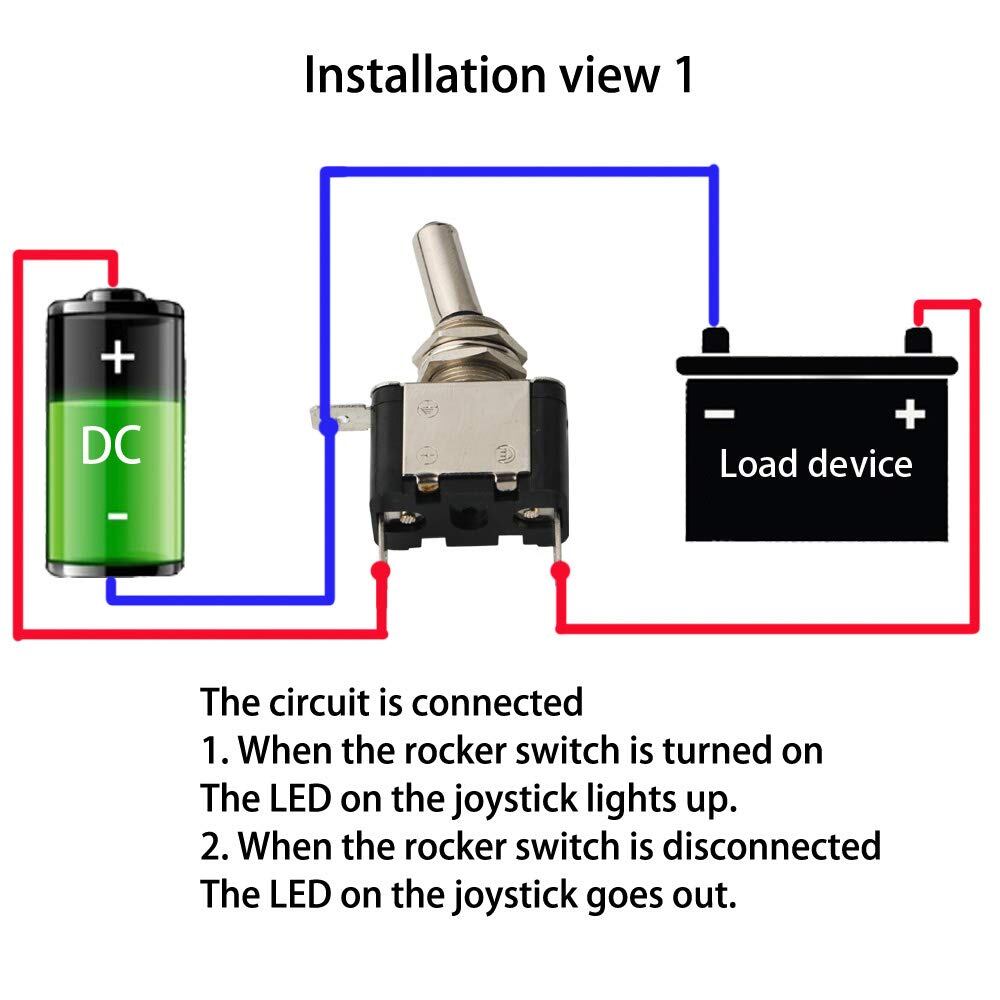 Installation view 1

+
DC
-

-
+
Load device

The circuit is connected
1. When the rocker switch is turned on
The LED on the joystick lights up.
2. When the rocker switch is disconnected
The LED on the joystick goes out.