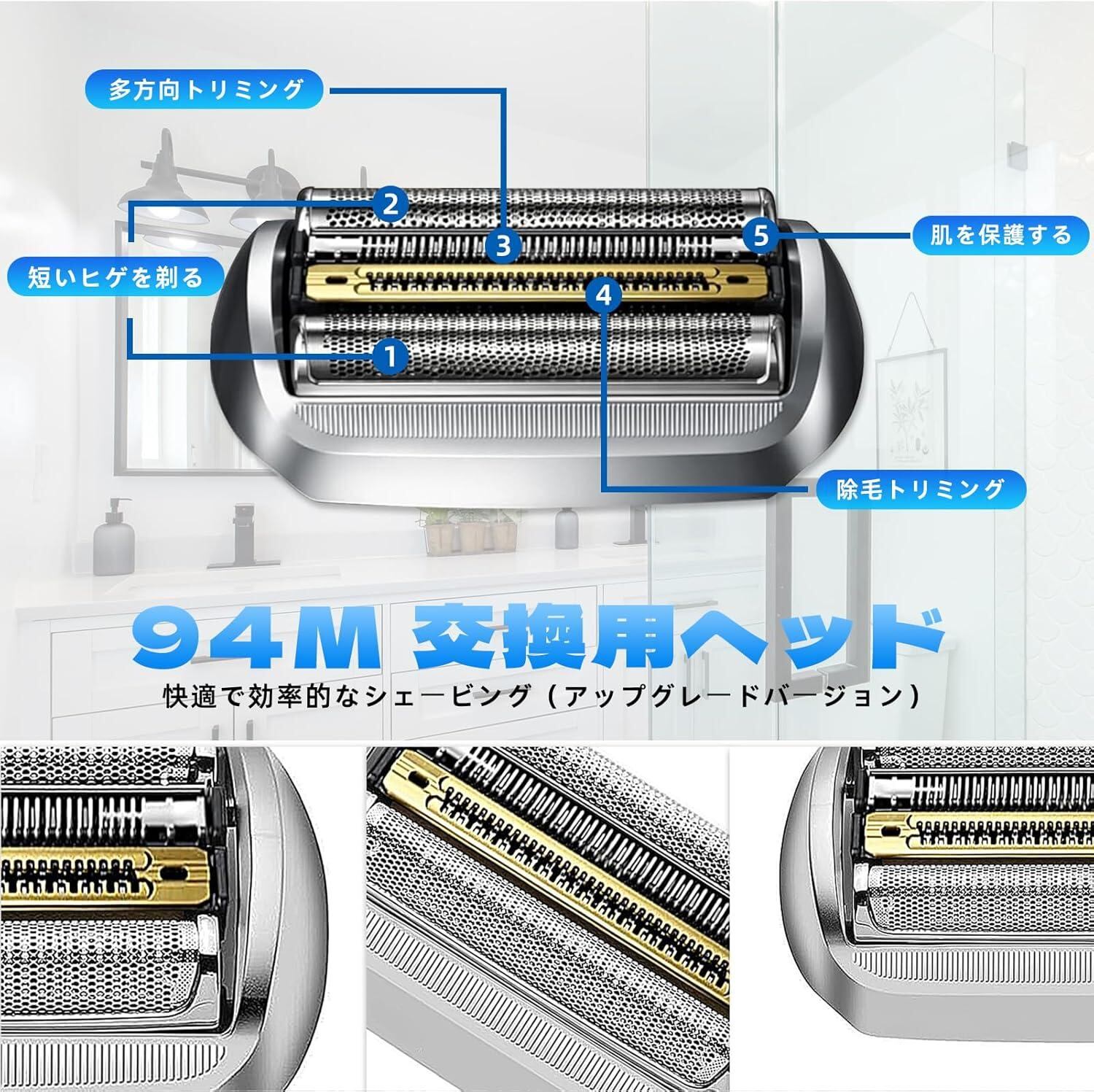 多方向トリミング

2

3

5

肌を保護する

短いヒゲを剃る

4

1

除毛トリミング

94M 交換用ヘッド

快適で効率的なシェービング（アップグレードバージョン）