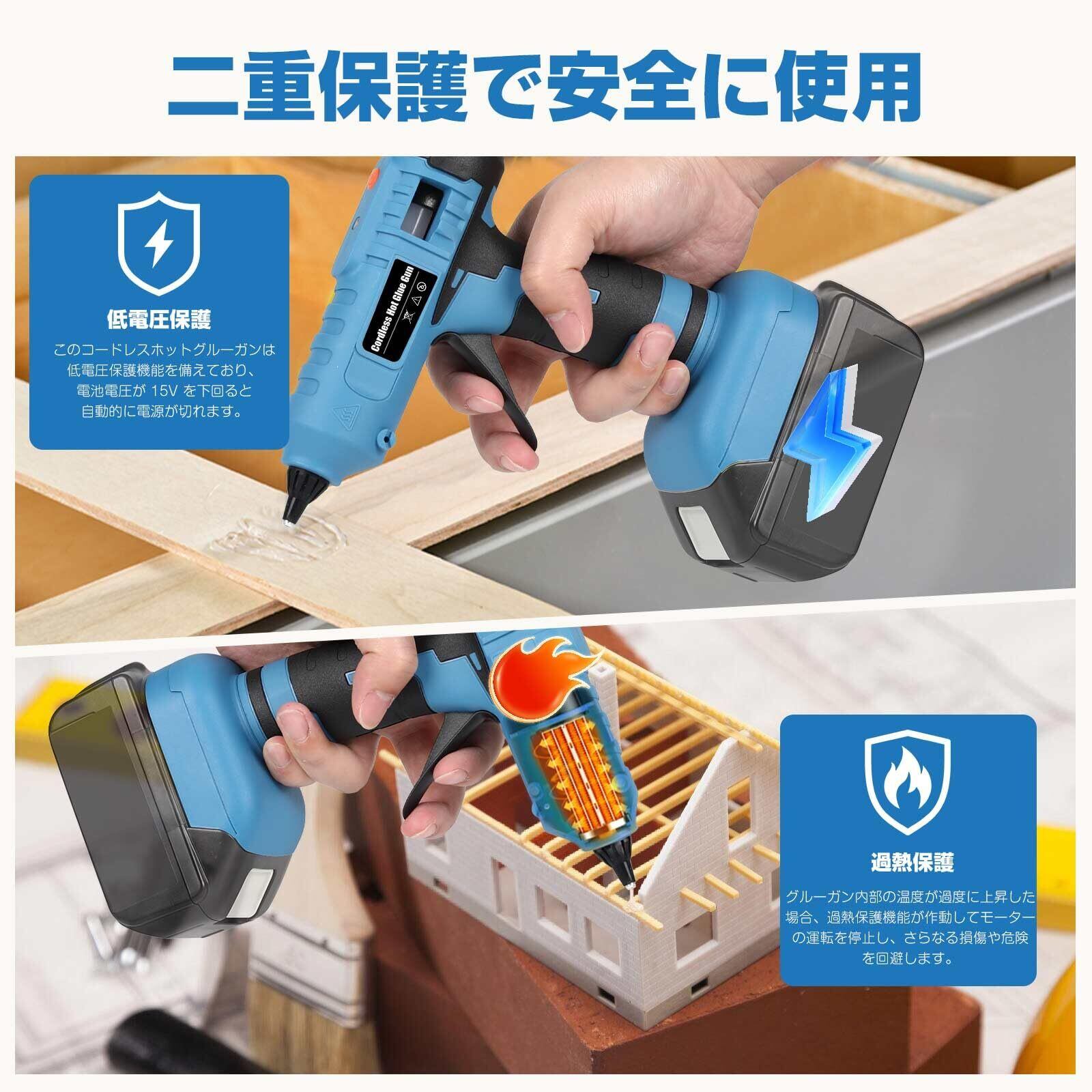 二重保護で安全に使用

低電圧保護

このコードレスホットグルーガンは低電圧保護機能を備えており、電池電圧が 15V を下回ると自動的に電源が切れます。

Cordless Hot Glue Gun

過熱保護

グルーガン内部の温度が過度に上昇した場合、過熱保護機能が作動してモーターの運転を停止し、さらなる損傷や危険を回避します。