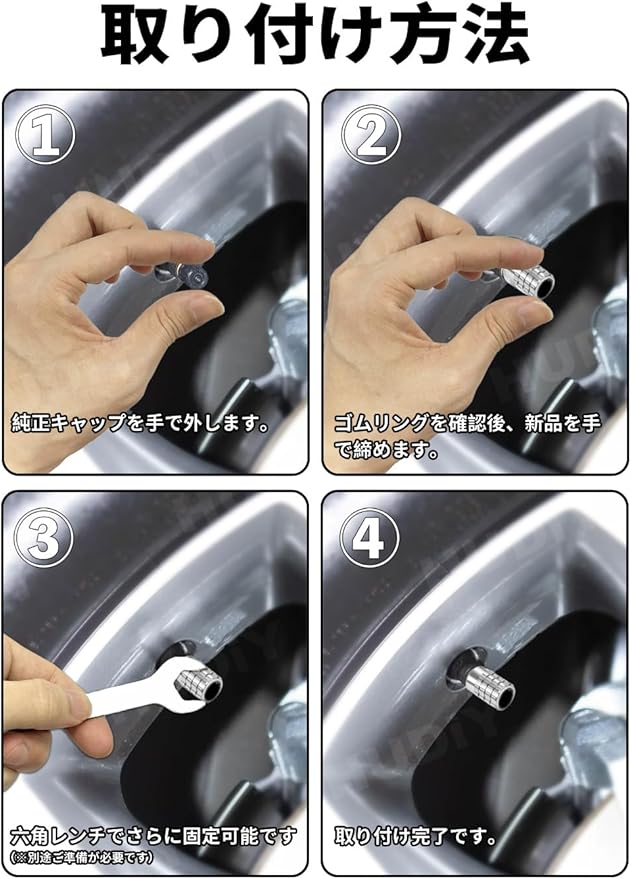 取り付け方法

①

純正キャップを手で外します。

②

ゴムリングを確認後、新品を手で締めます。

③

六角レンチでさらに固定可能です
(※別途ご準備が必要です)

④

取り付け完了です。