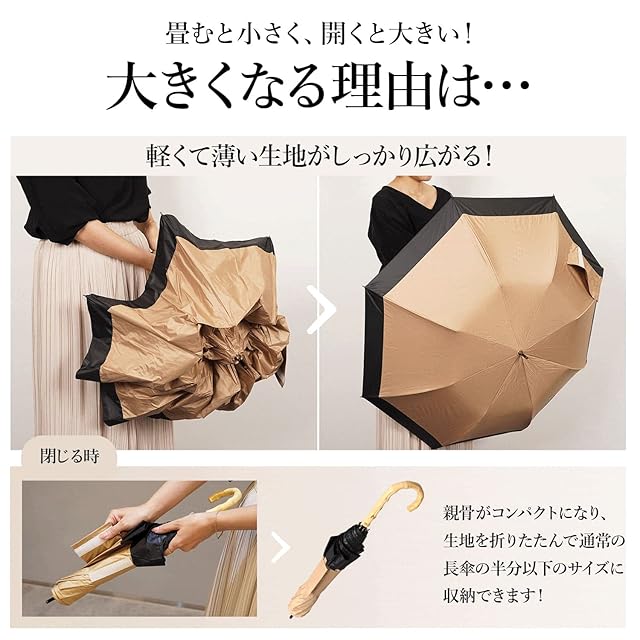 畳むと小さく、開くと大きい！
大きくなる理由は…

軽くて薄い生地がしっかり広がる！

閉じる時

親骨がコンパクトになり、生地を折りたたんで通常の長傘の半分以下のサイズに収納できます！