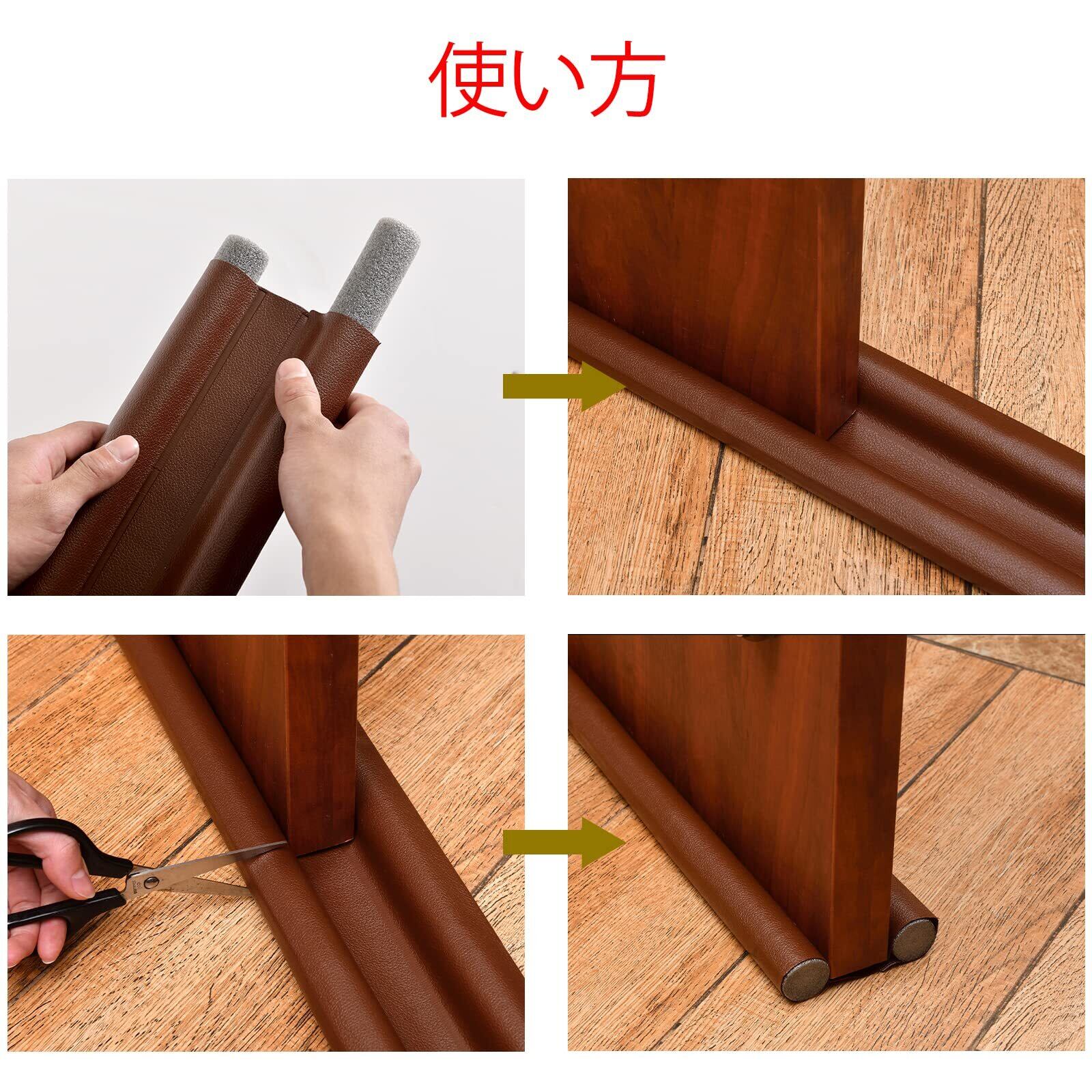 使い方