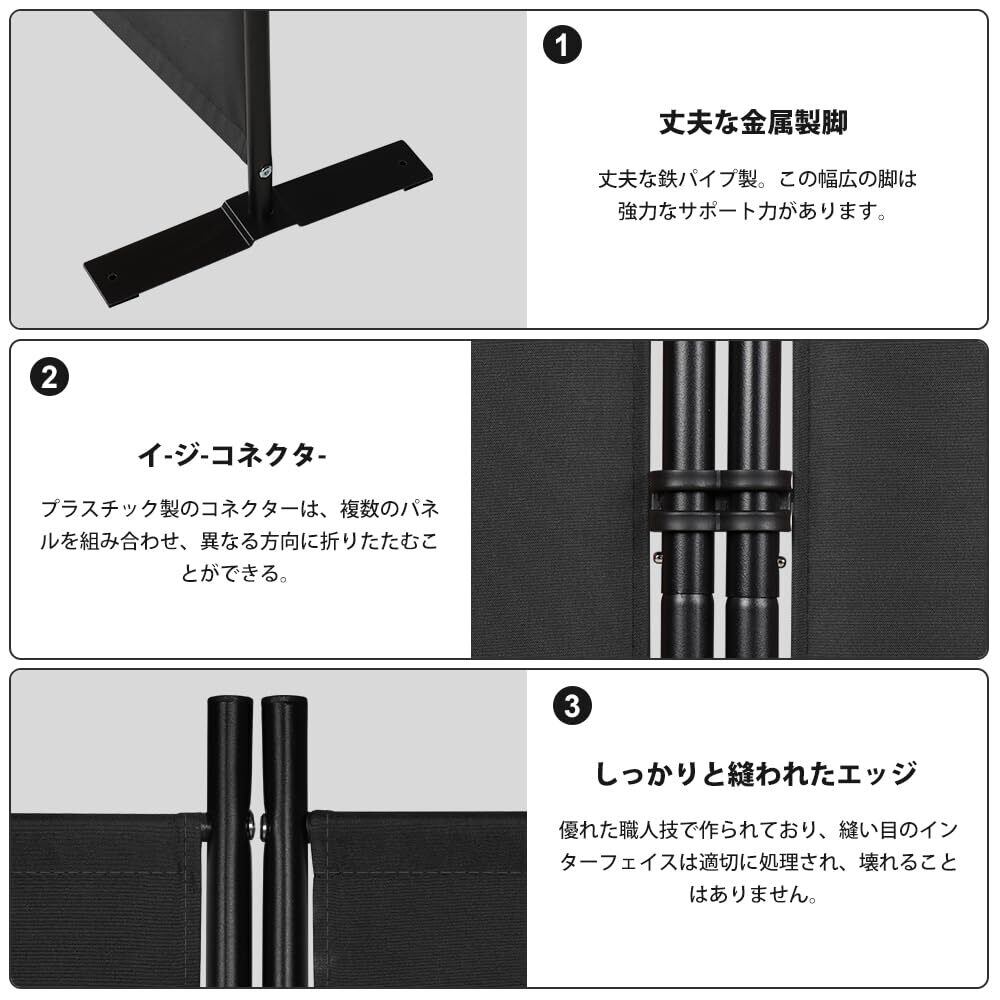 1

丈夫な金属製脚

丈夫な鉄パイプ製。この幅広の脚は強力なサポート力があります。

2

イ-ジ-コネクタ-

プラスチック製のコネクターは、複数のパネルを組み合わせ、異なる方向に折りたたむことができる。

3

しっかりと縫われたエッジ

優れた職人技で作られており、縫い目のインターフェイスは適切に処理され、壊れることはありません。