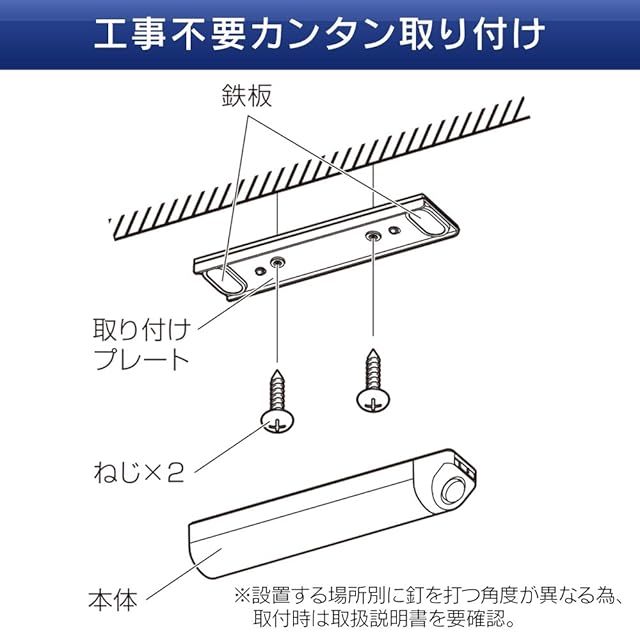 工事不要カンタン取り付け

鉄板

取り付けプレート

ねじ×2

本体

※設置する場所別に釘を打つ角度が異なる為、取付時は取扱説明書を要確認。