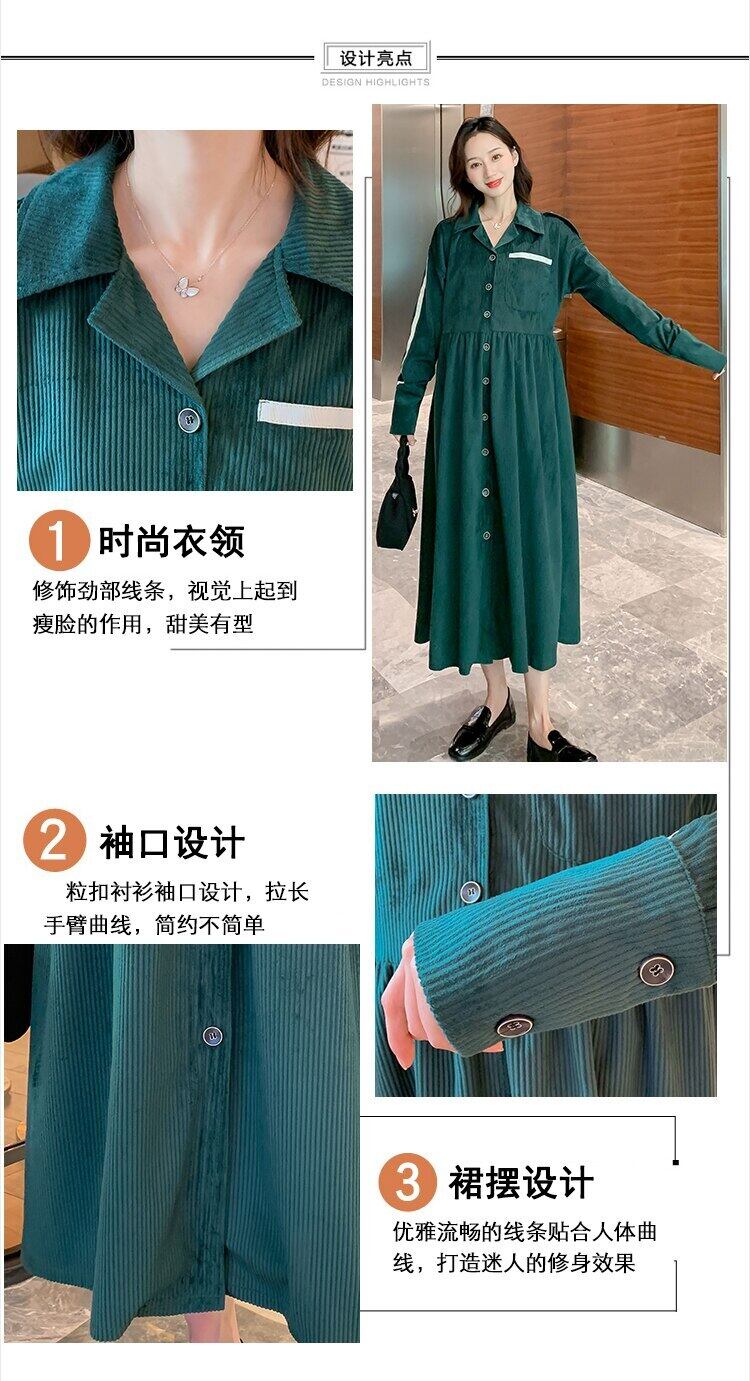 设计亮点
DESIGN HIGHLIGHTS

1 时尚衣领
修饰劲部线条，视觉上起到瘦脸的作用，甜美有型

2 袖口设计
粒扣衬衫袖口设计，拉长手臂曲线，简约不简单

3 裙摆设计
优雅流畅的线条贴合人体曲线，打造迷人的修身效果