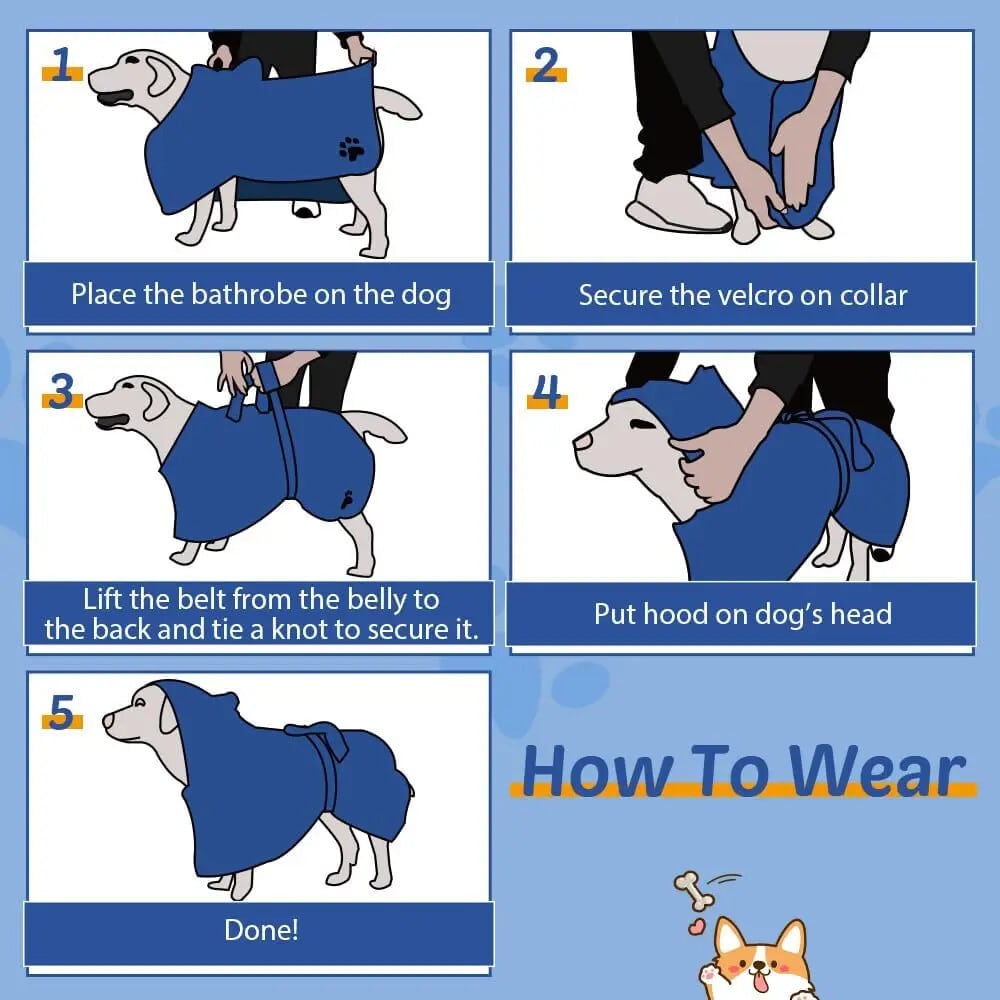 1

Place the bathrobe on the dog

2

Secure the velcro on collar

3

Lift the belt from the belly to the back and tie a knot to secure it.

4

Put hood on dog's head

5

Done!

How To Wear