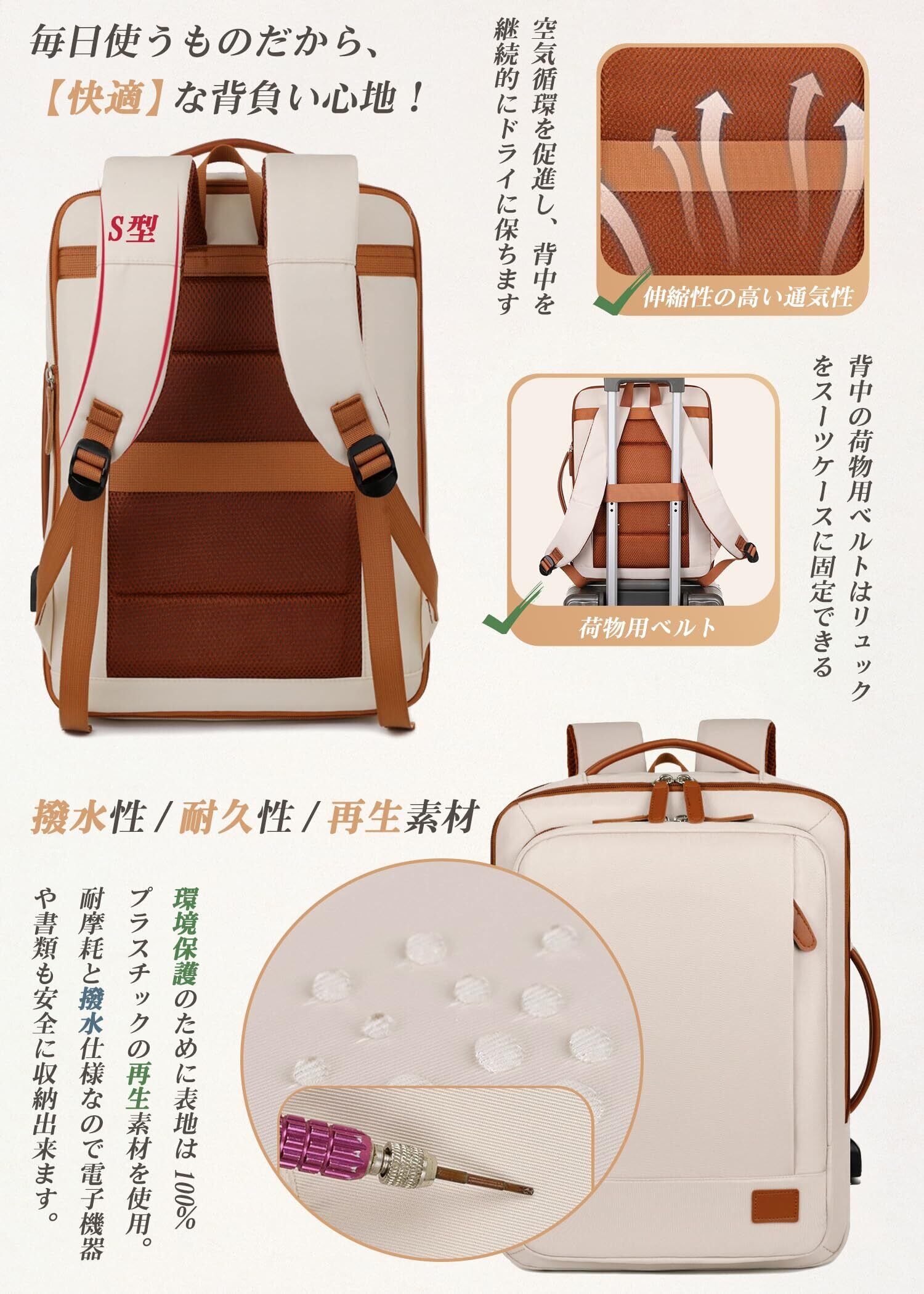 毎日使うものだから、
【快適】な背負い心地！

S型

空気循環を促進し、背中を継続的にドライに保ちます

伸縮性の高い通気性

背中の荷物用ベルトはリュックをスーツケースに固定できる

荷物用ベルト

撥水性 / 耐久性 / 再生素材

環境保護のために表地は100%プラスチックの再生素材を使用。耐摩耗と撥水仕様なので電子機器や書類も安全に収納出来ます。