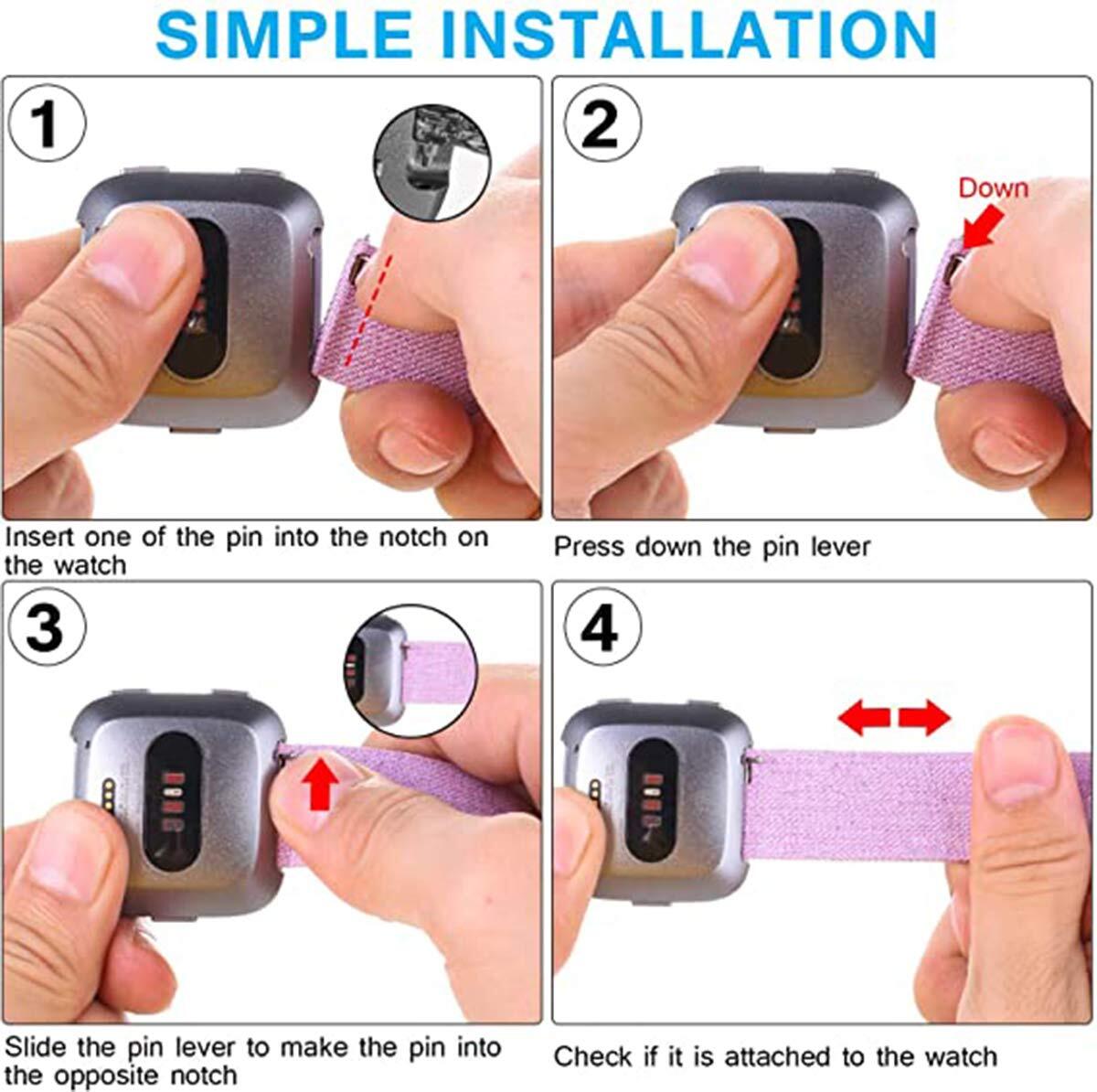 SIMPLE INSTALLATION

1

Insert one of the pin into the notch on the watch

2

Down

Press down the pin lever

3

Slide the pin lever to make the pin into the opposite notch

4

Check if it is attached to the watch