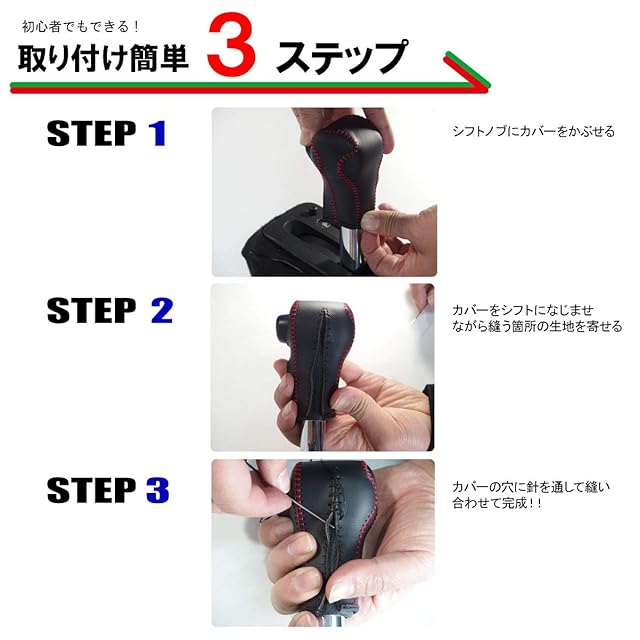 初心者でもできる！
取り付け簡単 3 ステップ

STEP 1

シフトノブにカバーをかぶせる

STEP 2

カバーをシフトになじませながら縫う箇所の生地を寄せる

STEP 3

カバーの穴に針を通して縫い合わせて完成！！