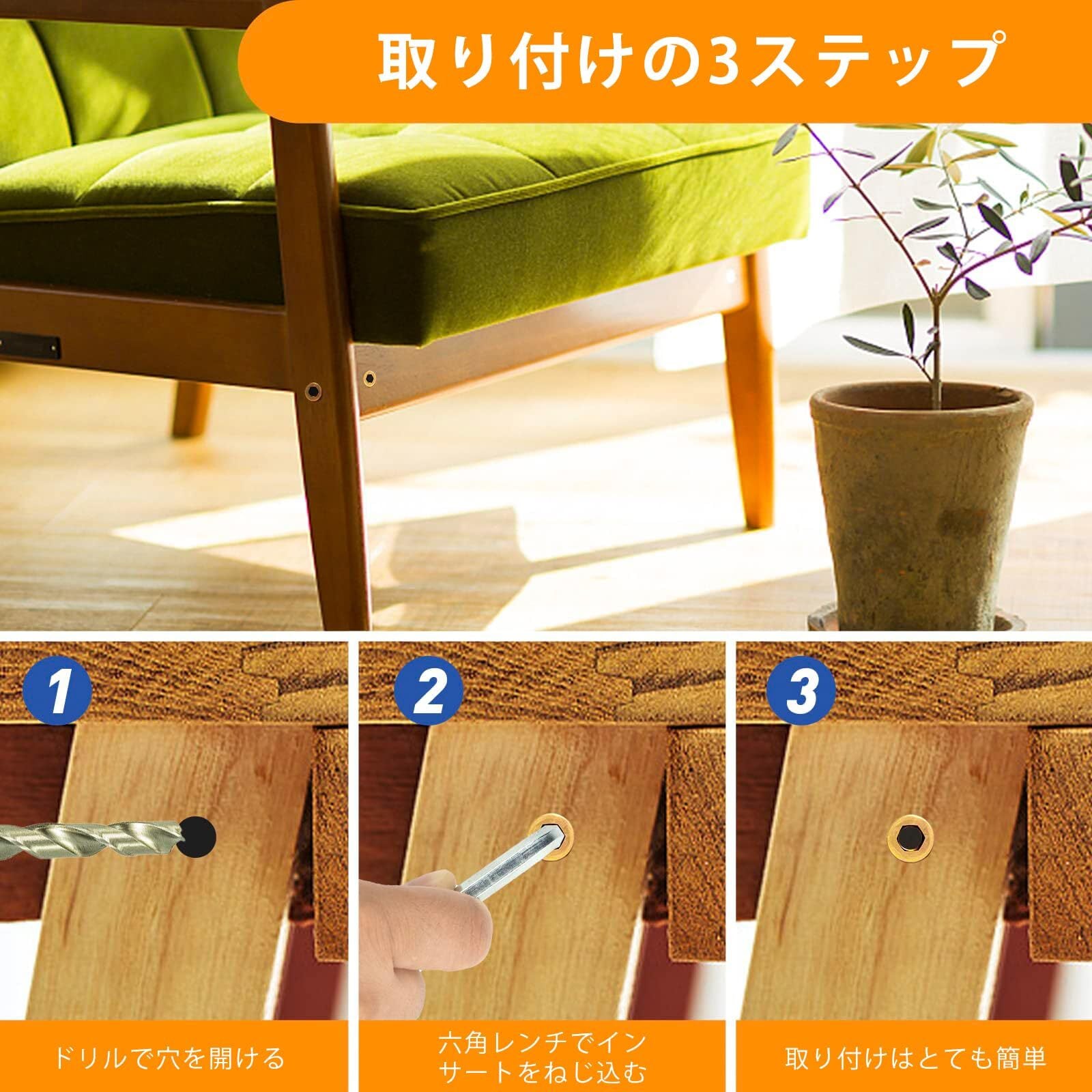 取り付けの3ステップ

1

ドリルで穴を開ける

2

六角レンチでインサートをねじ込む

3

取り付けはとても簡単