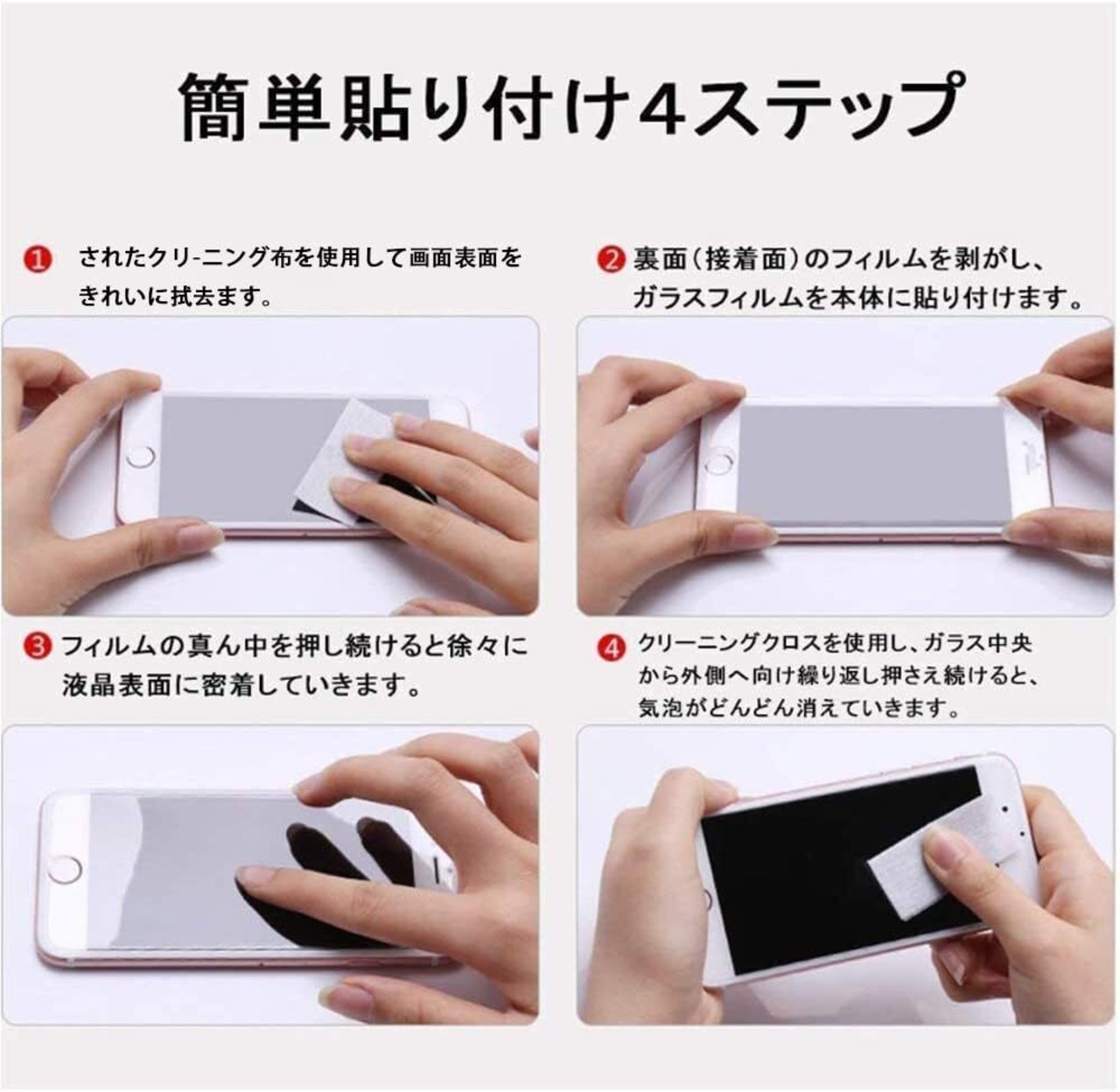 簡単貼り付け4ステップ

❶ されたクリ-ニング布を使用して画面表面をきれいに拭去ます。

❷ 裏面（接着面）のフィルムを剥がし、ガラスフィルムを本体に貼り付けます。

❸ フィルムの真ん中を押し続けると徐々に液晶表面に密着していきます。

❹ クリーニングクロスを使用し、ガラス中央から外側へ向け繰り返し押さえ続けると、気泡がどんどん消えていきます。