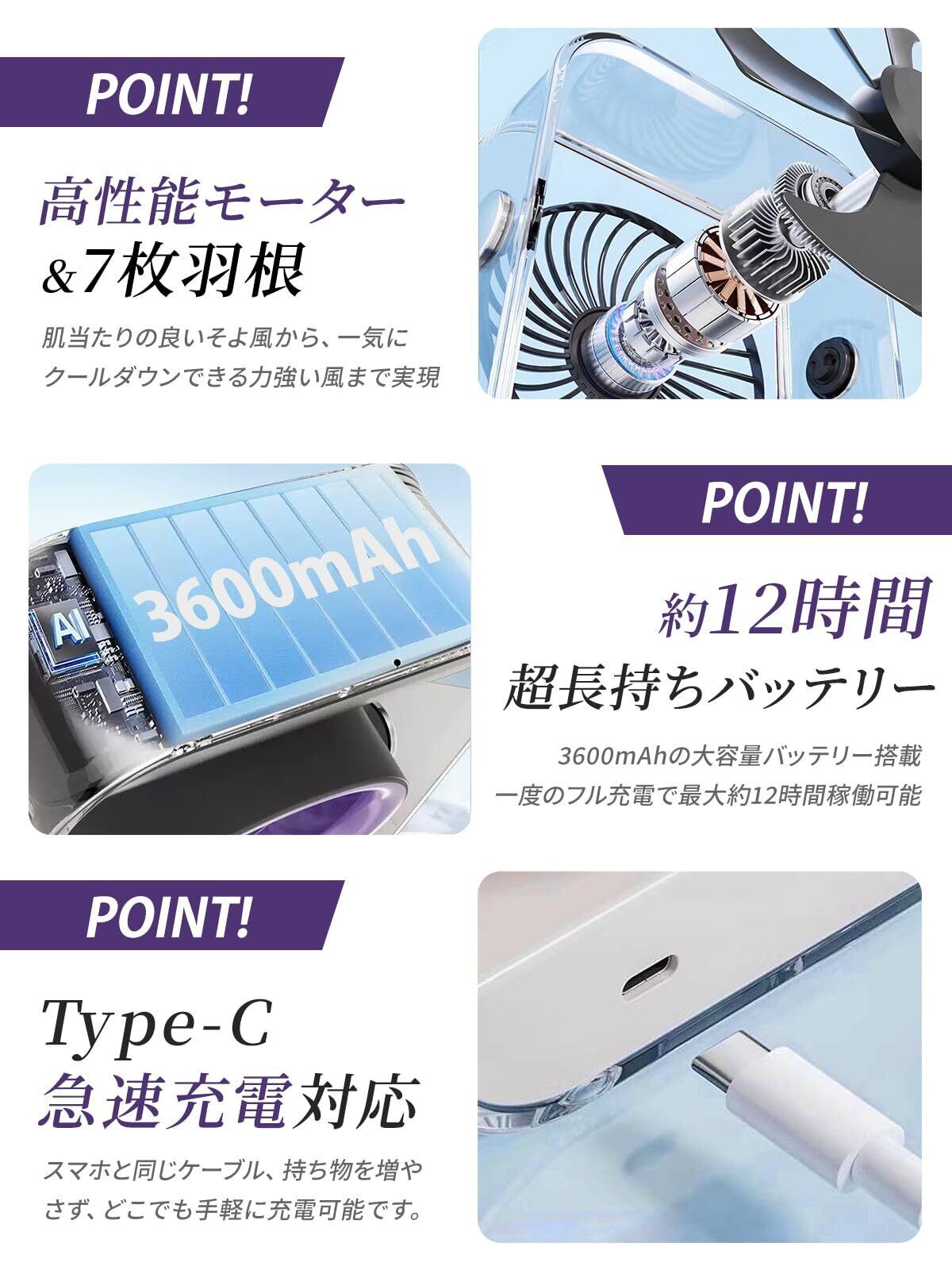 POINT!

高性能モーター
&7枚羽根

肌当たりの良いそよ風から、一気にクールダウンできる力強い風まで実現

3600mAh

AI

POINT!

約12時間
超長持ちバッテリー

3600mAhの大容量バッテリー搭載
一度のフル充電で最大約12時間稼働可能

POINT!

Type-C
急速充電対応

スマホと同じケーブル、持ち物を増やさず、どこでも手軽に充電可能です。