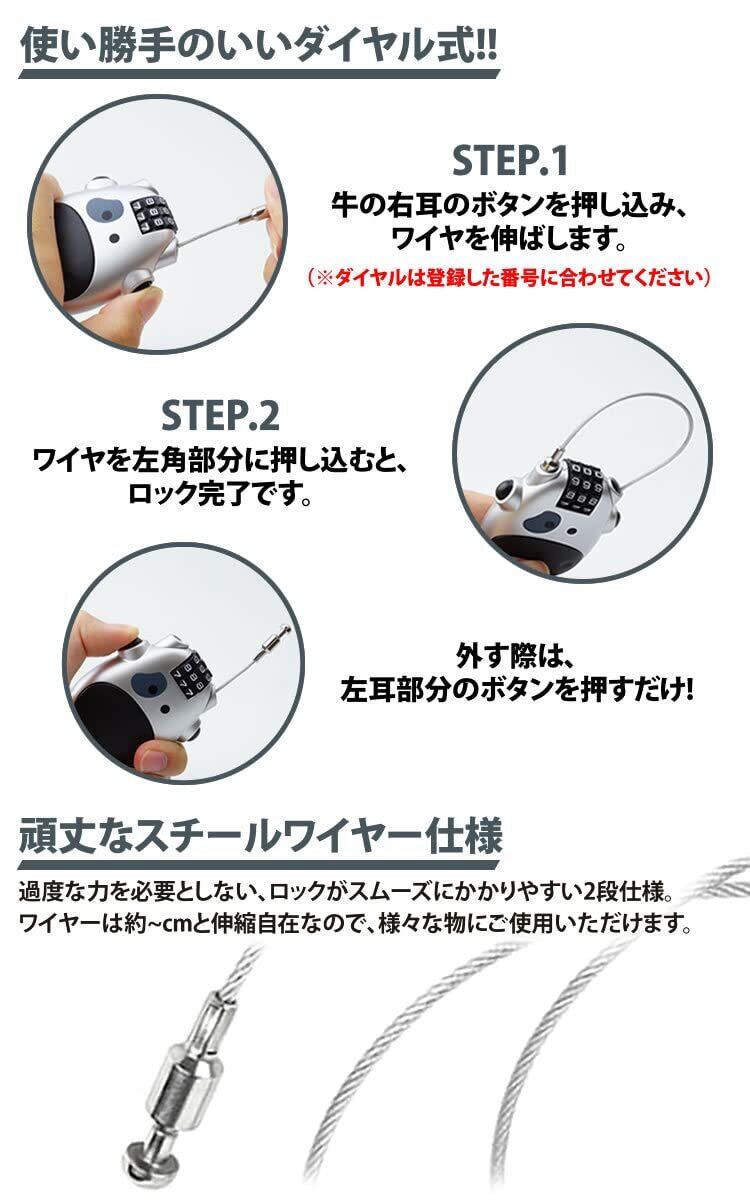 使い勝手のいいダイヤル式!!

STEP.1
牛の右耳のボタンを押し込み、ワイヤを伸ばします。
（※ダイヤルは登録した番号に合わせてください）

STEP.2
ワイヤを左角部分に押し込むと、ロック完了です。

外す際は、左耳部分のボタンを押すだけ!

頑丈なスチールワイヤー仕様

過度な力を必要としない、ロックがスムーズにかかりやすい2段仕様。
ワイヤーは約~cmと伸縮自在なので、様々な物にご使用いただけます。