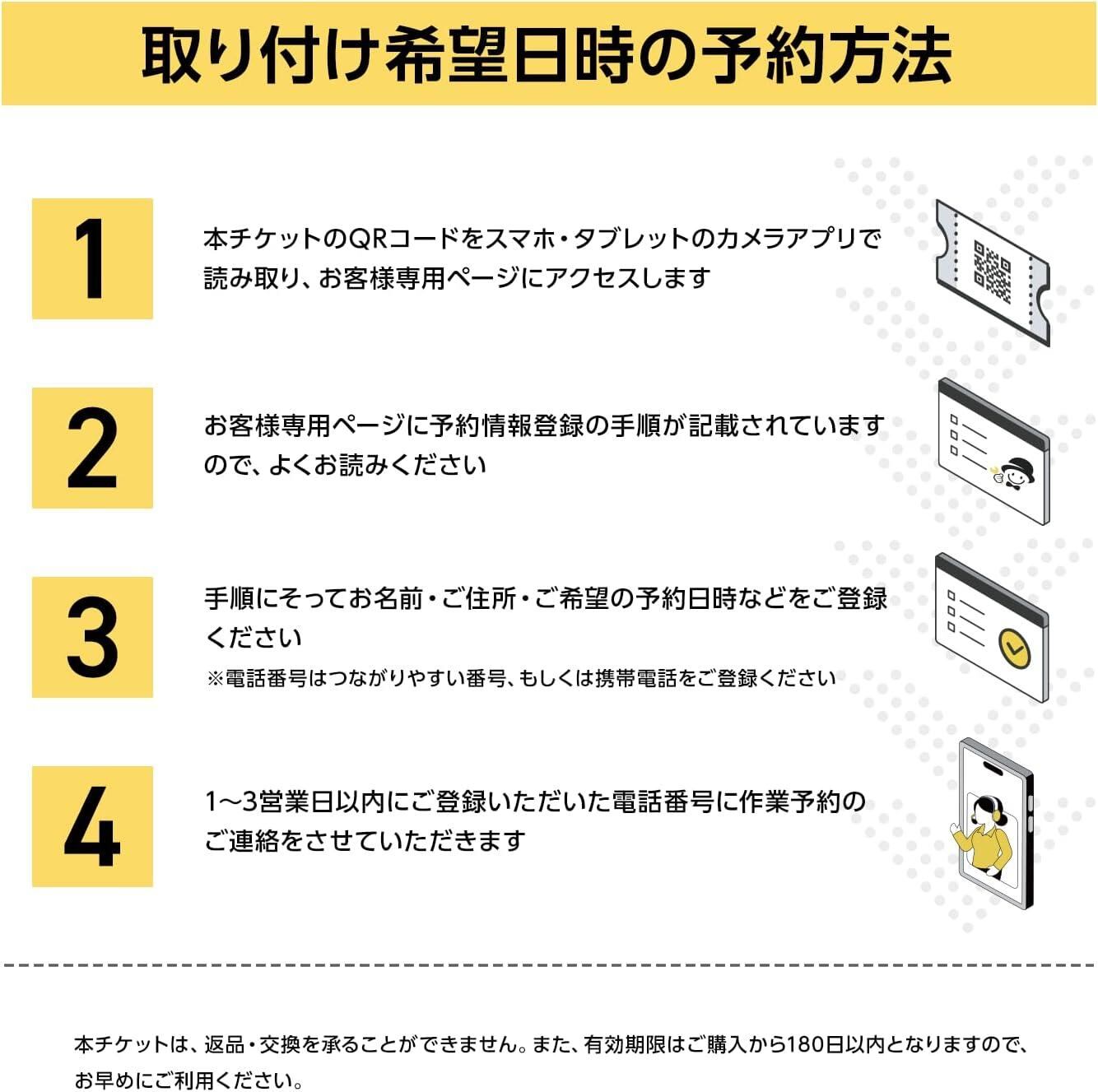 取り付け希望日時の予約方法

1

本チケットのQRコードをスマホ・タブレットのカメラアプリで読み取り、お客様専用ページにアクセスします

2

お客様専用ページに予約情報登録の手順が記載されていますので、よくお読みください

3

手順にそってお名前・ご住所・ご希望の予約日時などをご登録ください
※電話番号はつながりやすい番号、もしくは携帯電話をご登録ください

4

1〜3営業日以内にご登録いただいた電話番号に作業予約のご連絡をさせていただきます

本チケットは、返品・交換を承ることができません。また、有効期限はご購入から180日以内となりますので、お早めにご利用ください。