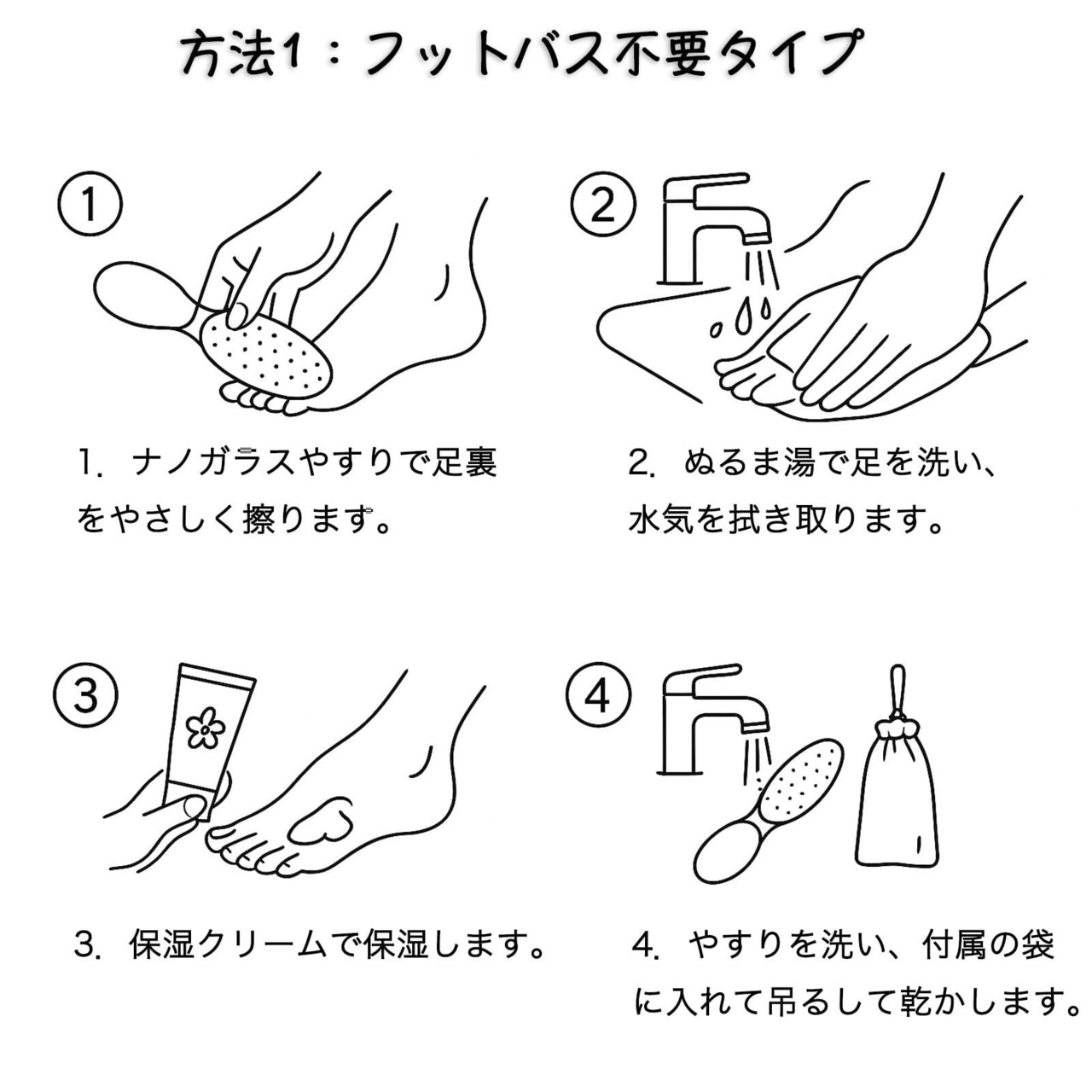 方法1：フットバス不要タイプ

①

1. ナノガラスやすりで足裏をやさしく擦ります。

②

2. ぬるま湯で足を洗い、水気を拭き取ります。

③

3. 保湿クリームで保湿します。

④

4. やすりを洗い、付属の袋に入れて吊るして乾かします。