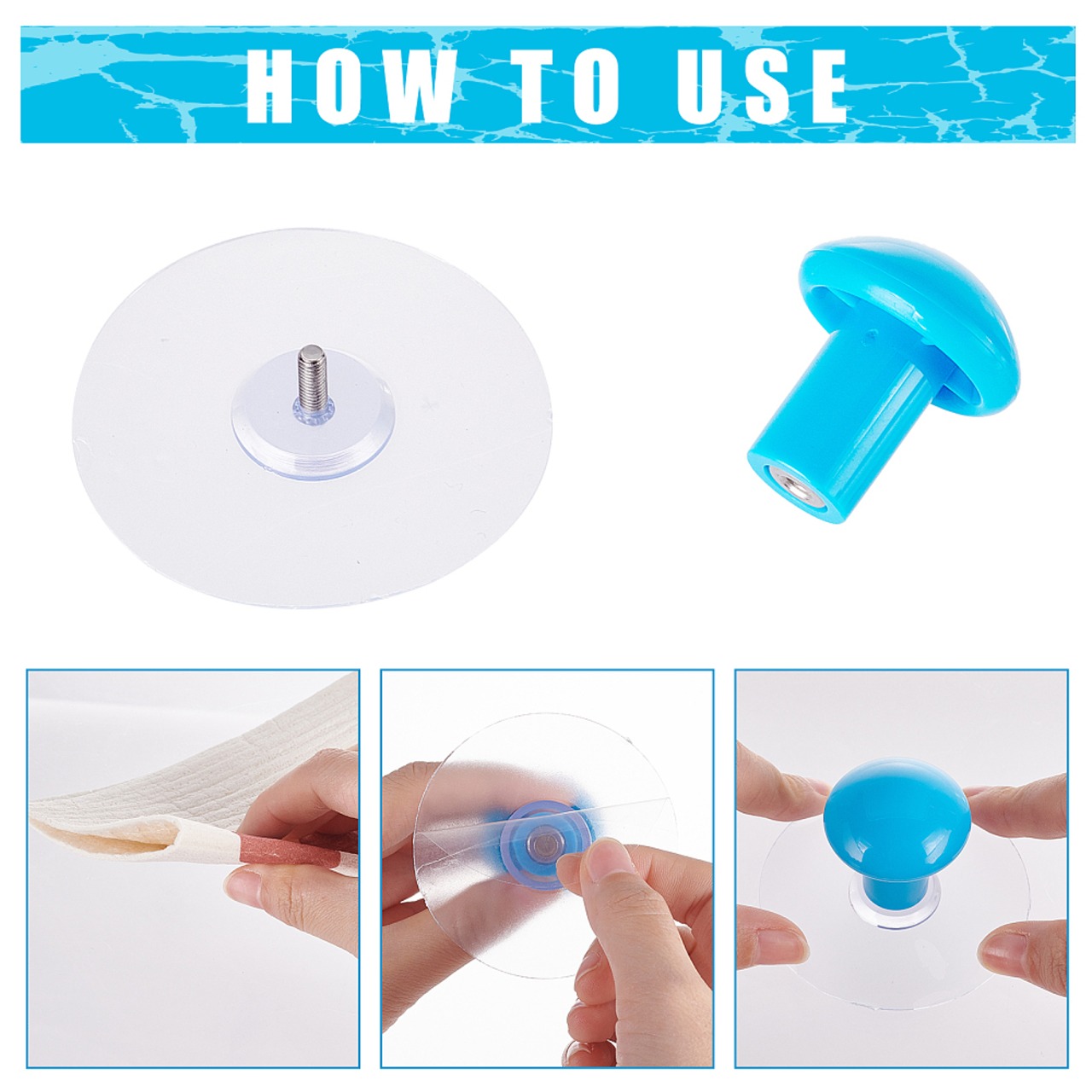 HOW TO USE