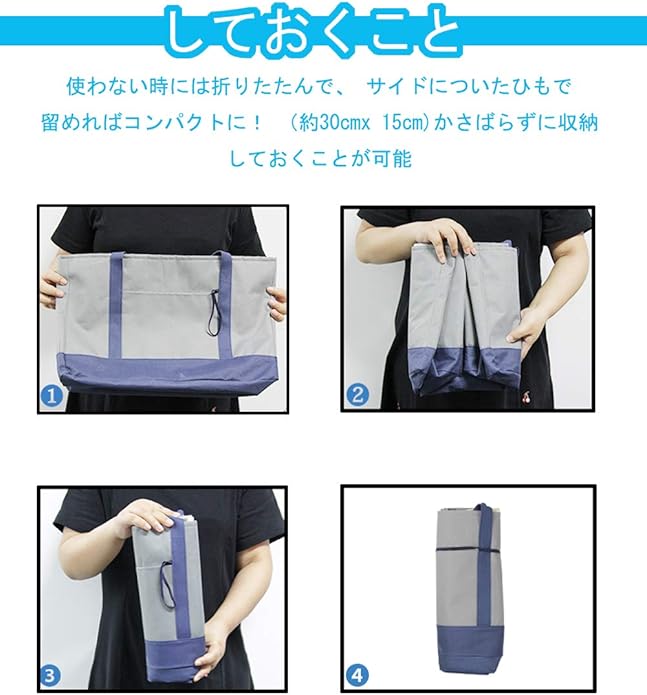 しておくこと

使わない時には折りたたんで、 サイドについたひもで留めればコンパクトに！ (約30cmx 15cm)かさばらずに収納しておくことが可能

①

②

③

④