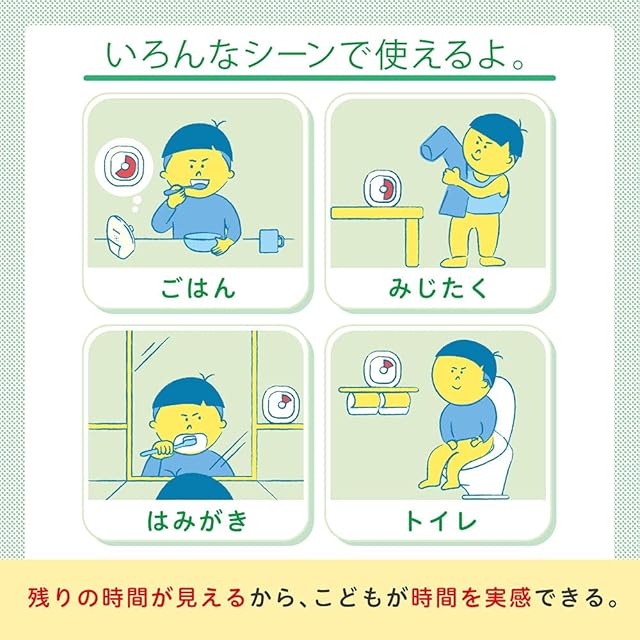 いろんなシーンで使えるよ。

ごはん

みじたく

はみがき

トイレ

残りの時間が見えるから、こどもが時間を実感できる。