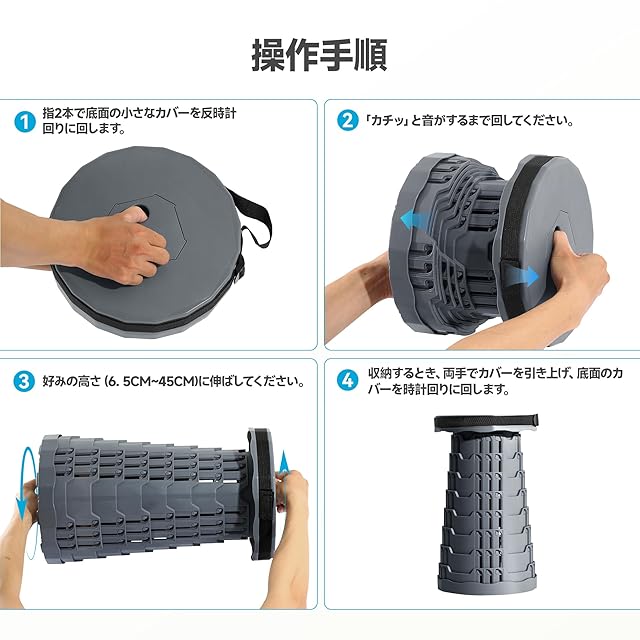 操作手順

1 指2本で底面の小さなカバーを反時計回りに回します。

2 「カチッ」と音がするまで回してください。

3 好みの高さ (6. 5CM~45CM)に伸ばしてください。

4 収納するとき、両手でカバーを引き上げ、底面のカバーを時計回りに回します。