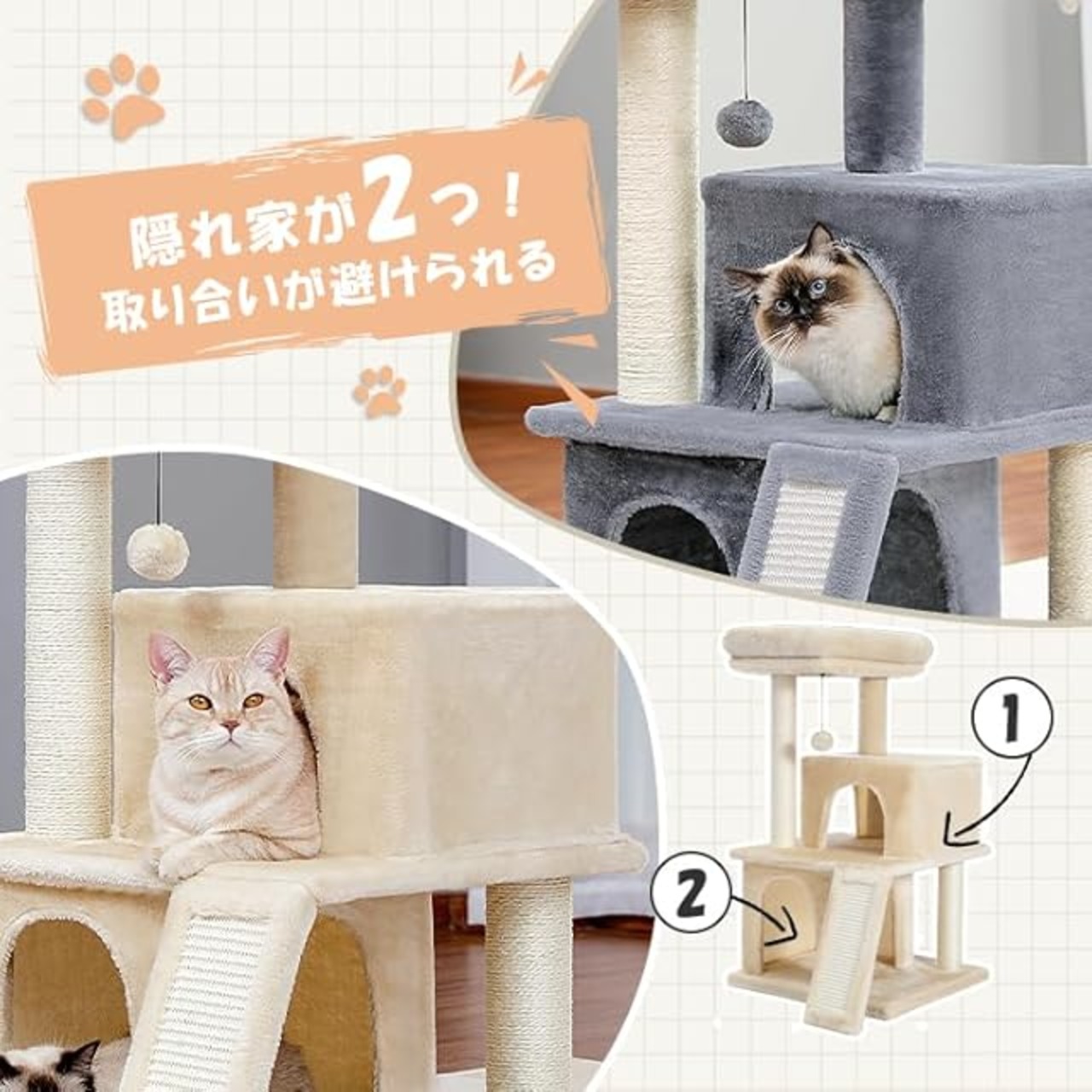 隠れ家が2つ！
取り合いが避けられる

1

2