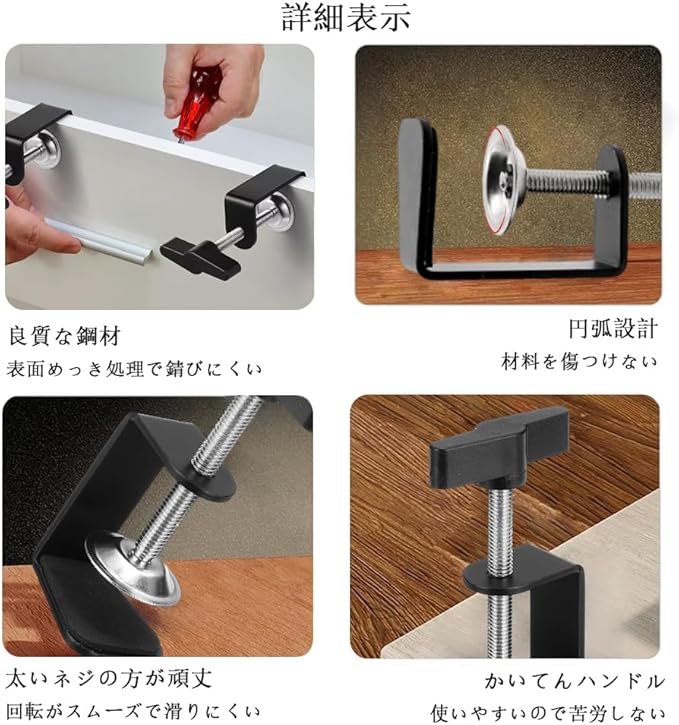 詳細表示

良質な鋼材
表面めっき処理で錆びにくい

円弧設計
材料を傷つけない

太いネジの方が頑丈
回転がスムーズで滑りにくい

かいてんハンドル
使いやすいので苦労しない